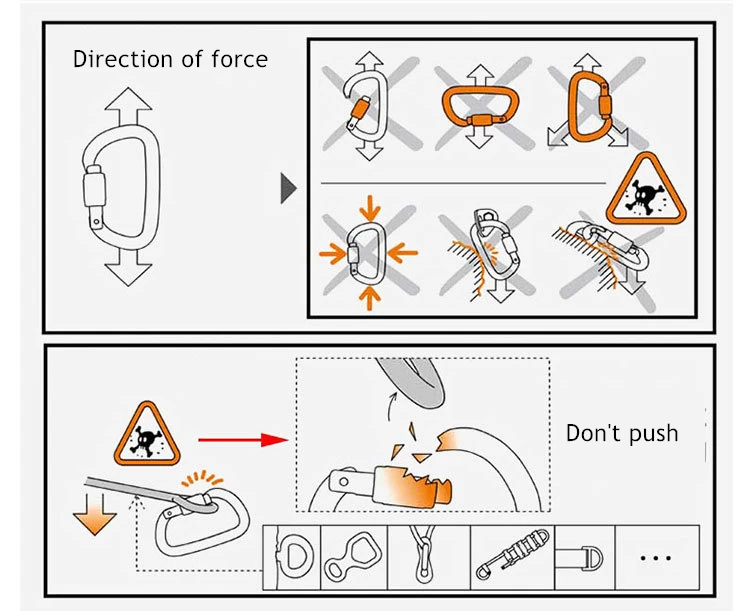 Direction of force

Don't push

...