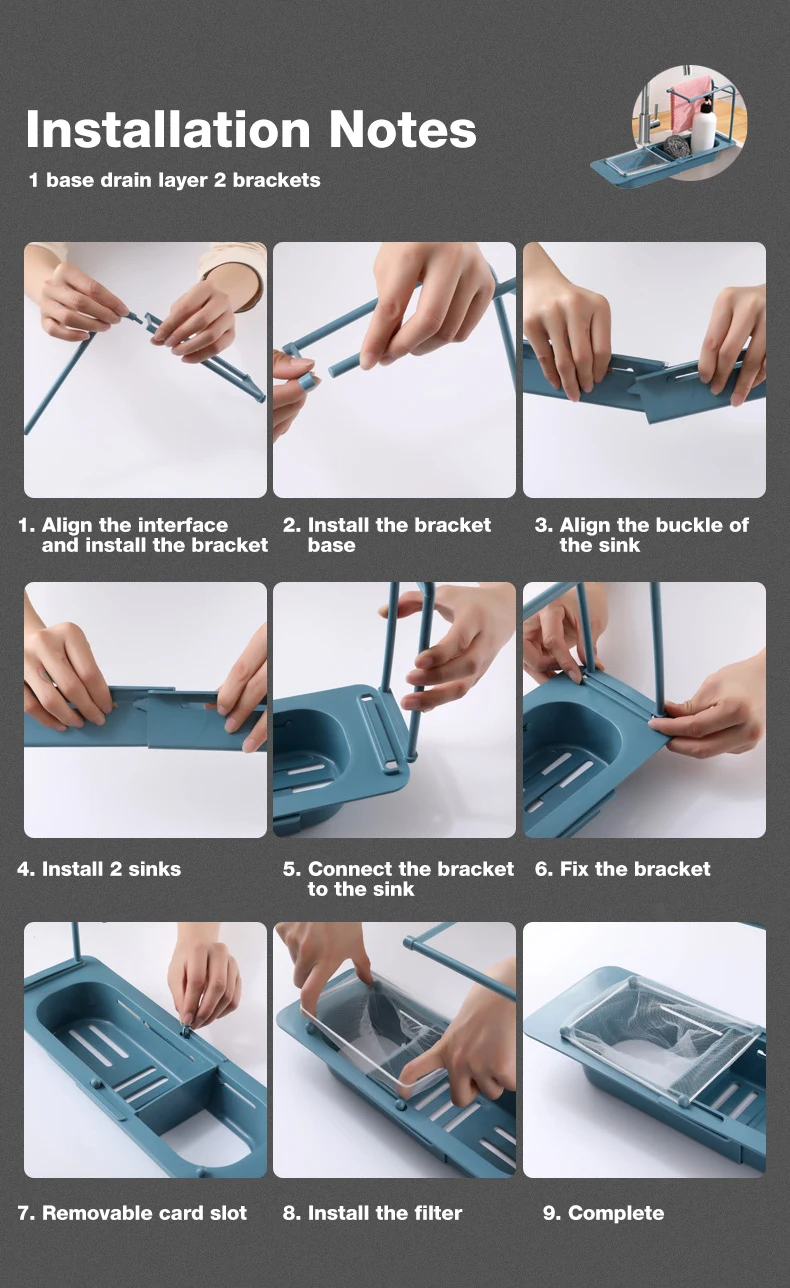 Installation Notes

1 base drain layer 2 brackets

1. Align the interface and install the bracket

2. Install the bracket base

3. Align the buckle of the sink

4. Install 2 sinks

5. Connect the bracket to the sink

6. Fix the bracket

7. Removable card slot

8. Install the filter

9. Complete