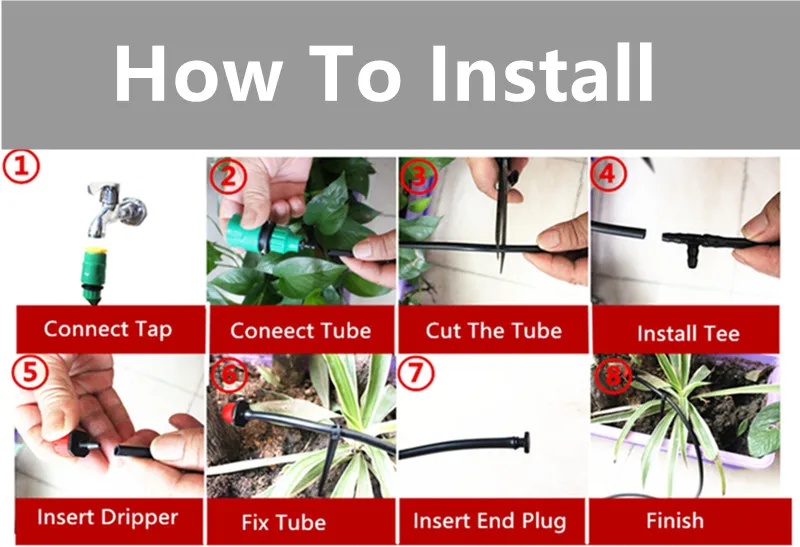 How To Install

1
Connect Tap

2
Coneect Tube

3
Cut The Tube

4
Install Tee

5
Insert Dripper

6
Fix Tube

7
Insert End Plug

8
Finish