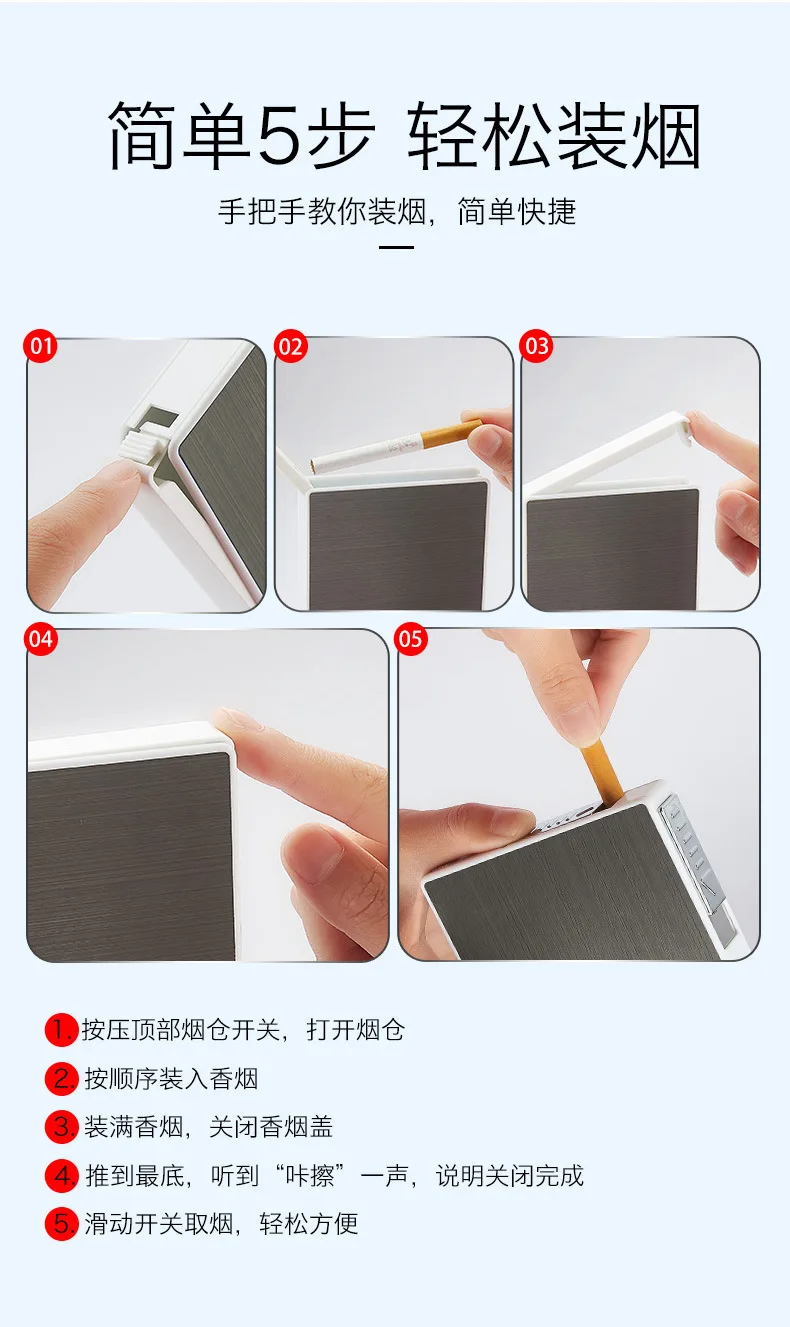 简单5步 轻松装烟

手把手教你装烟，简单快捷

01

02

03

04

05

1. 按压顶部烟仓开关，打开烟仓

2. 按顺序装入香烟

3. 装满香烟，关闭香烟盖

4. 推到最底，听到“咔擦”一声，说明关闭完成

5. 滑动开关取烟，轻松方便