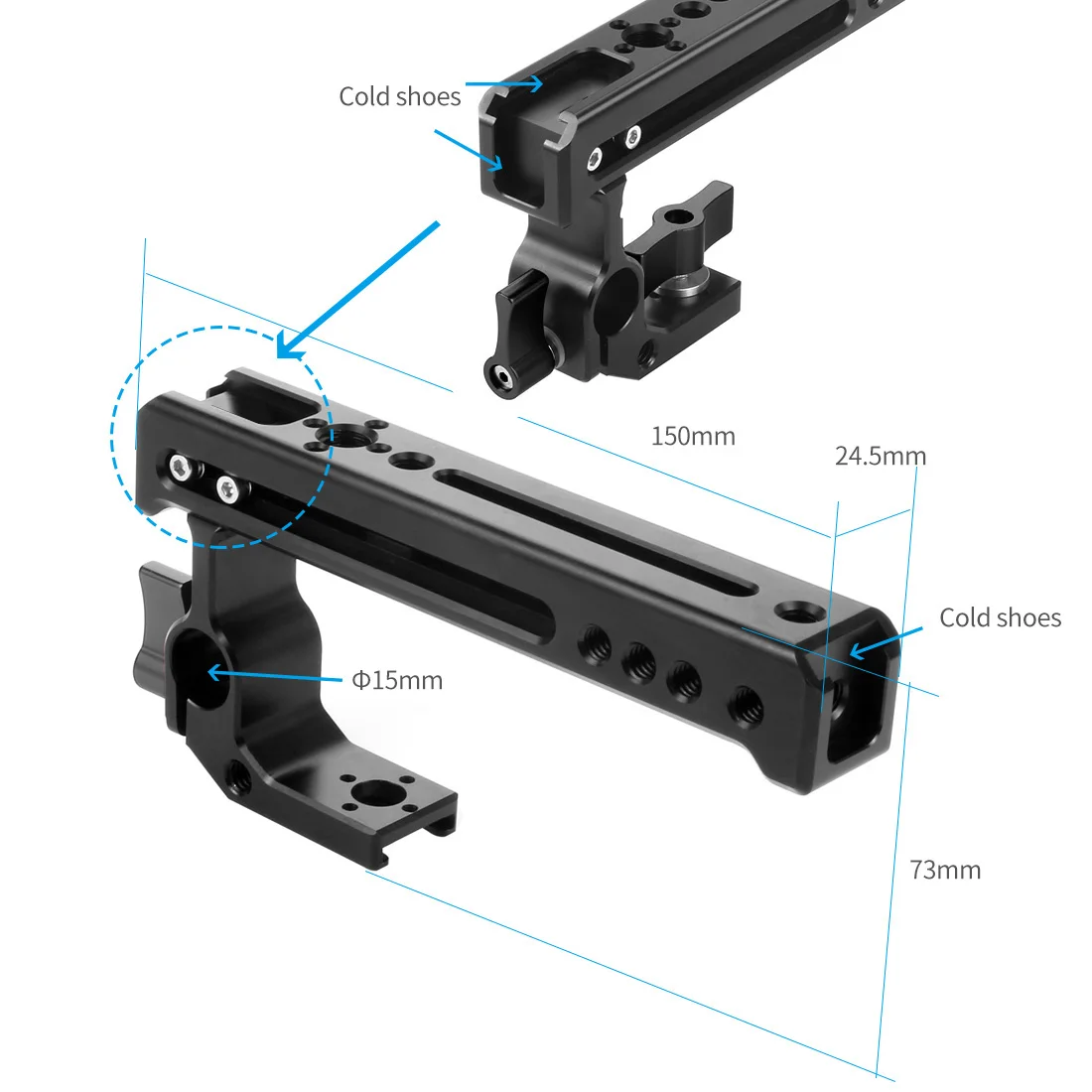 Cold shoes

150mm

24.5mm

Cold shoes

Φ15mm

73mm