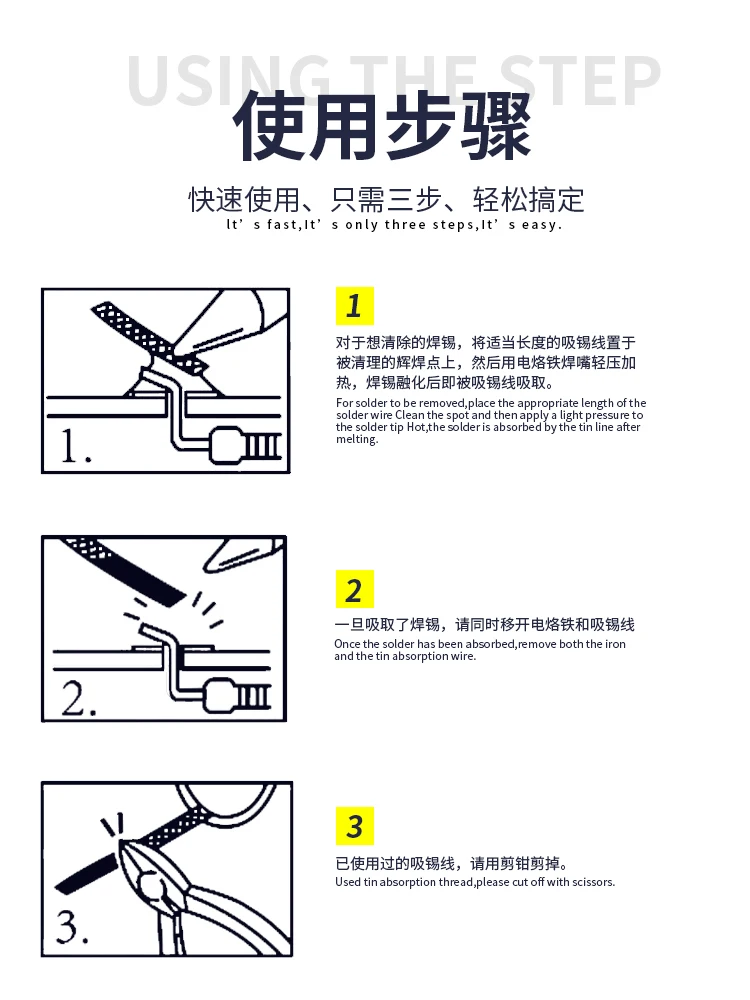 USING THE STEP
使用步骤

快速使用、只需三步、轻松搞定
It's fast,It's only three steps,It's easy.

1.

1
对于想清除的焊锡，将适当长度的吸锡线置于被清理的辉焊点上，然后用电烙铁焊嘴轻压加热，焊锡融化后即被吸锡线吸取。
For solder to be removed,place the appropriate length of the solder wire Clean the spot and then apply a light pressure to the solder tip Hot,the solder is absorbed by the tin line after melting.

2.

2
一旦吸取了焊锡，请同时移开电烙铁和吸锡线
Once the solder has been absorbed,remove both the iron and the tin absorption wire.

3.

3
已使用过的吸锡线，请用剪钳剪掉。
Used tin absorption thread,please cut off with scissors.