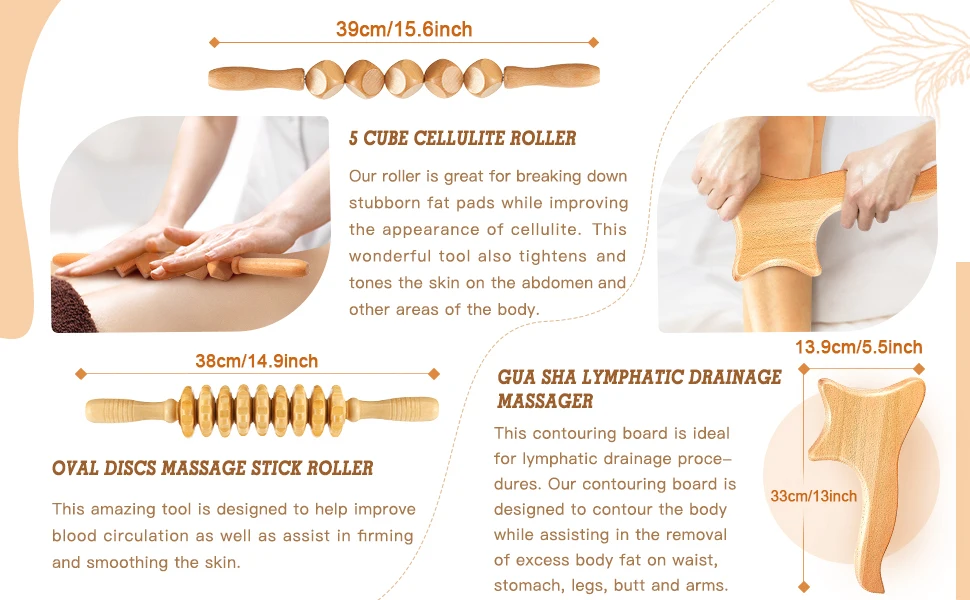 39cm/15.6inch

5 CUBE CELLULITE ROLLER

Our roller is great for breaking down stubborn fat pads while improving the appearance of cellulite. This wonderful tool also tightens and tones the skin on the abdomen and other areas of the body.

38cm/14.9inch

OVAL DISCS MASSAGE STICK ROLLER

This amazing tool is designed to help improve blood circulation as well as assist in firming and smoothing the skin.

13.9cm/5.5inch

GUA SHA LYMPHATIC DRAINAGE MASSAGER

This contouring board is ideal for lymphatic drainage procedures. Our contouring board is designed to contour the body while assisting in the removal of excess body fat on waist, stomach, legs, butt and arms.

33cm/13inch