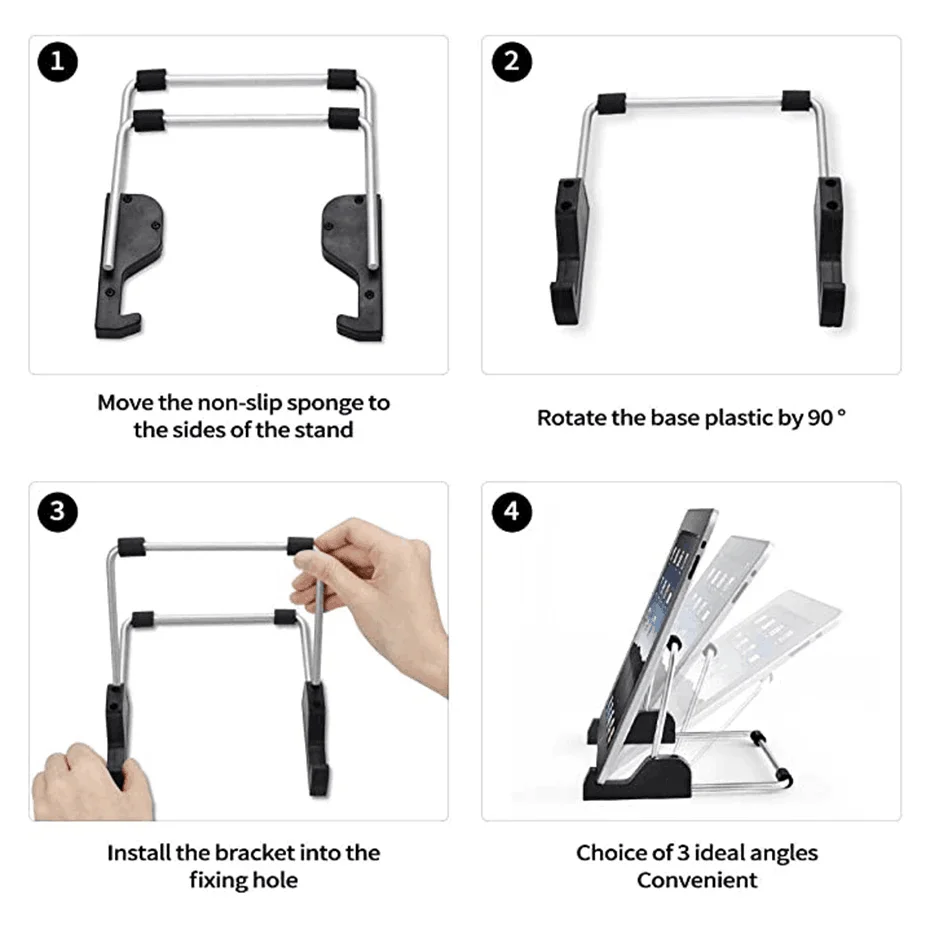 1

Move the non-slip sponge to the sides of the stand

2

Rotate the base plastic by 90 °

3

Install the bracket into the fixing hole

4

Choice of 3 ideal angles
Convenient