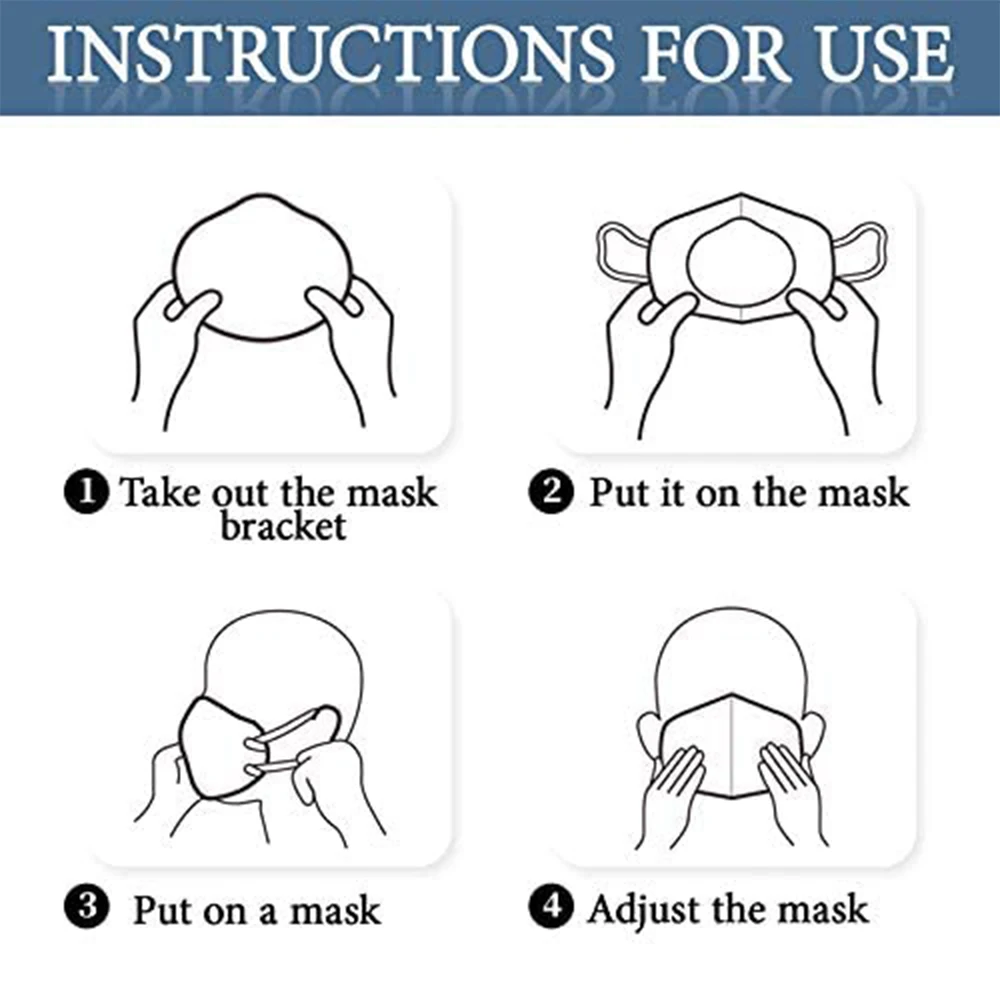 INSTRUCTIONS FOR USE

1 Take out the mask bracket

2 Put it on the mask

3 Put on a mask

4 Adjust the mask