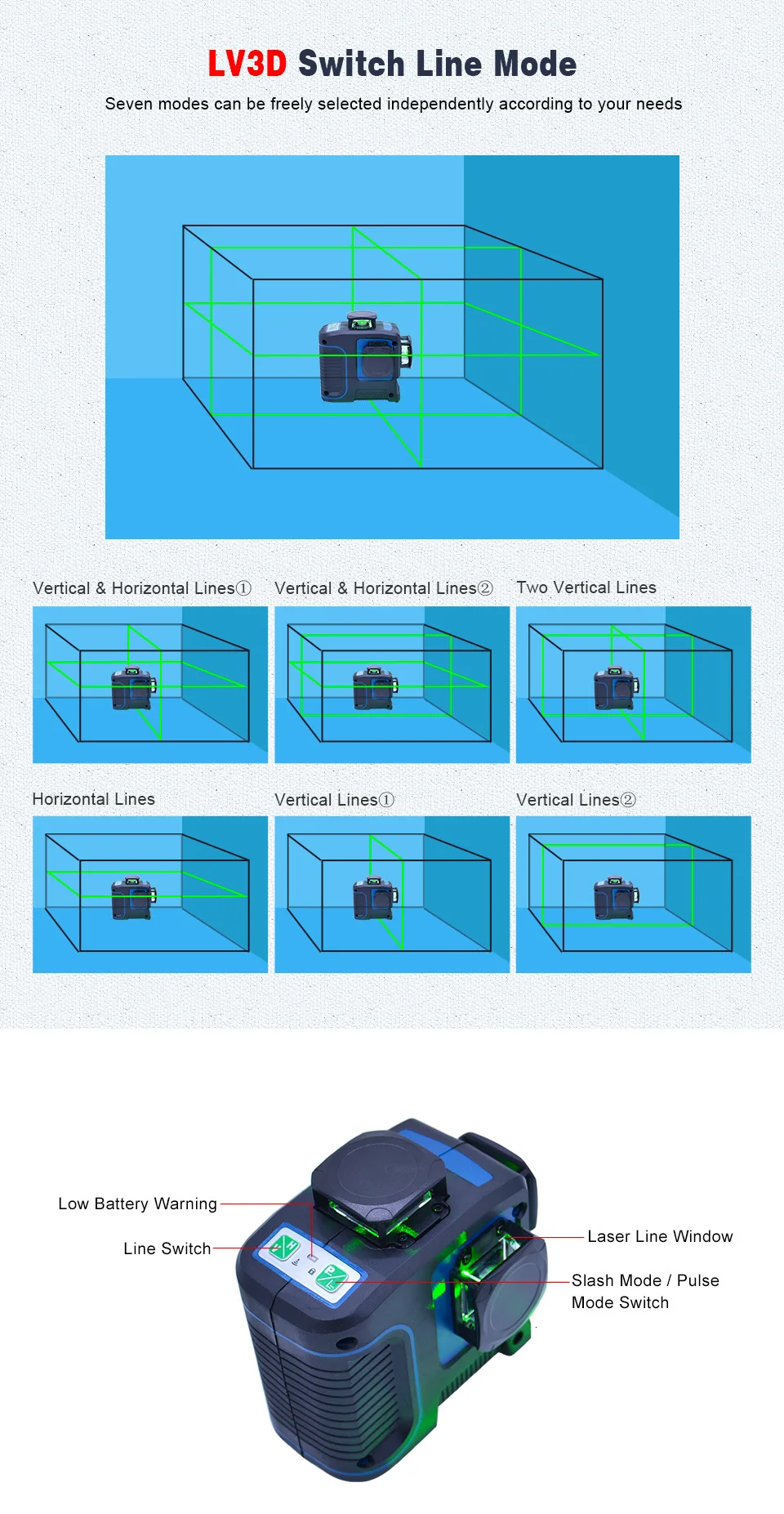 LV3D Switch Line Mode

Seven modes can be freely selected independently according to your needs

Vertical & Horizontal Lines①

Vertical & Horizontal Lines②

Two Vertical Lines

Horizontal Lines

Vertical Lines①

Vertical Lines②

Low Battery Warning

Line Switch

Laser Line Window

Slash Mode / Pulse Mode Switch