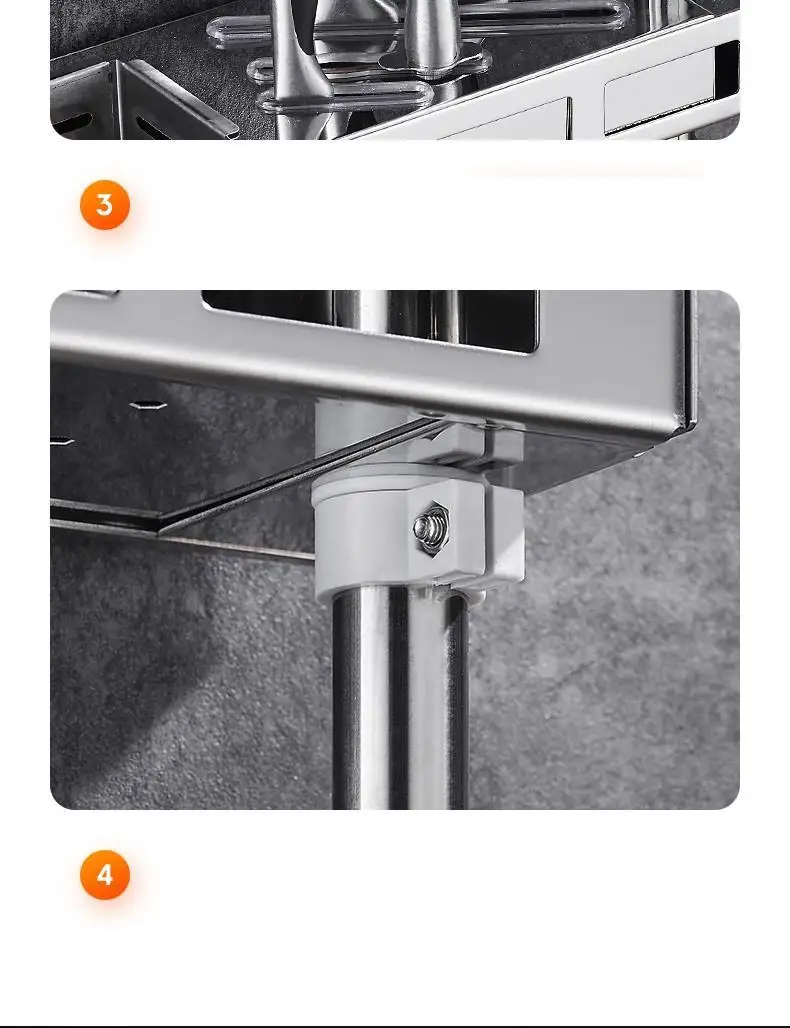 3

4