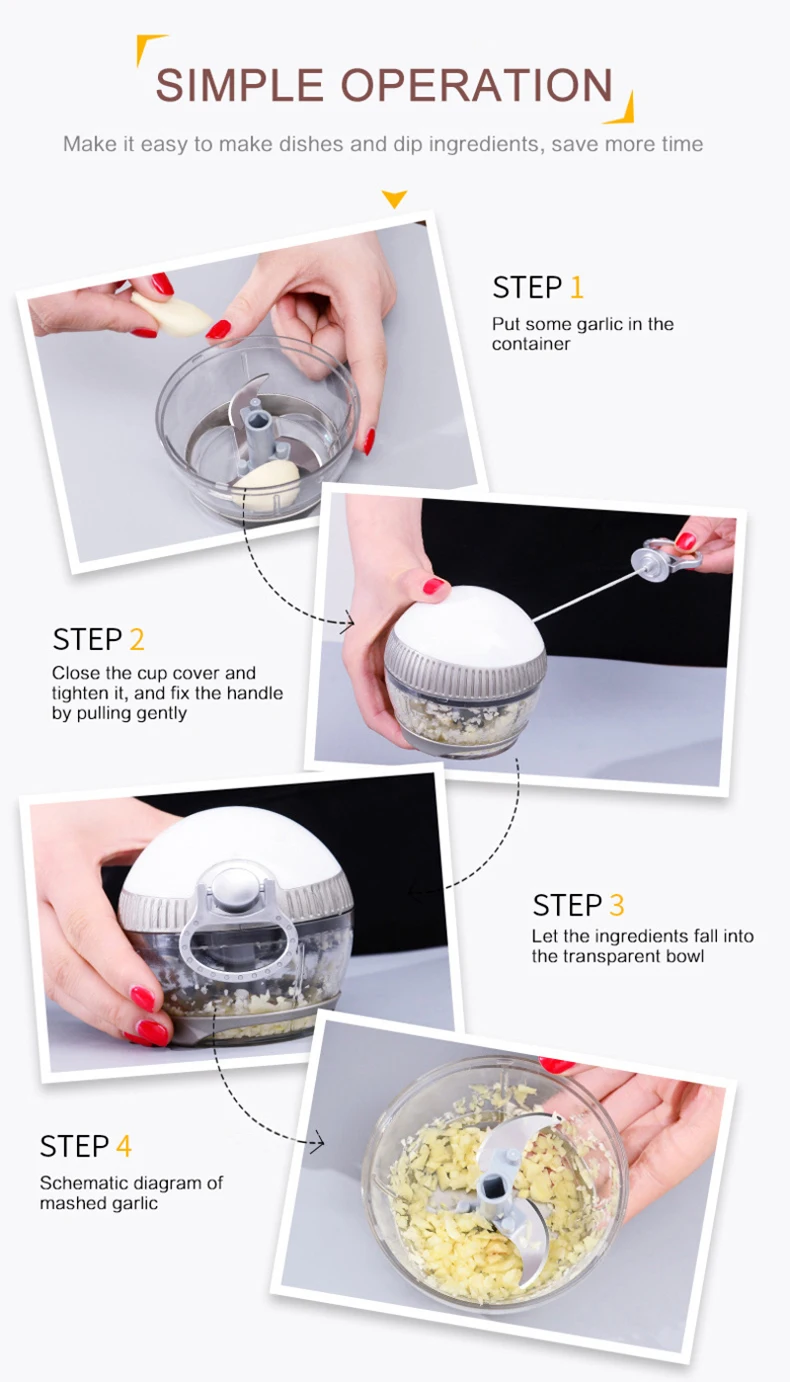 SIMPLE OPERATION

Make it easy to make dishes and dip ingredients, save more time

STEP 1
Put some garlic in the container

STEP 2
Close the cup cover and tighten it, and fix the handle by pulling gently

STEP 3
Let the ingredients fall into the transparent bowl

STEP 4
Schematic diagram of mashed garlic