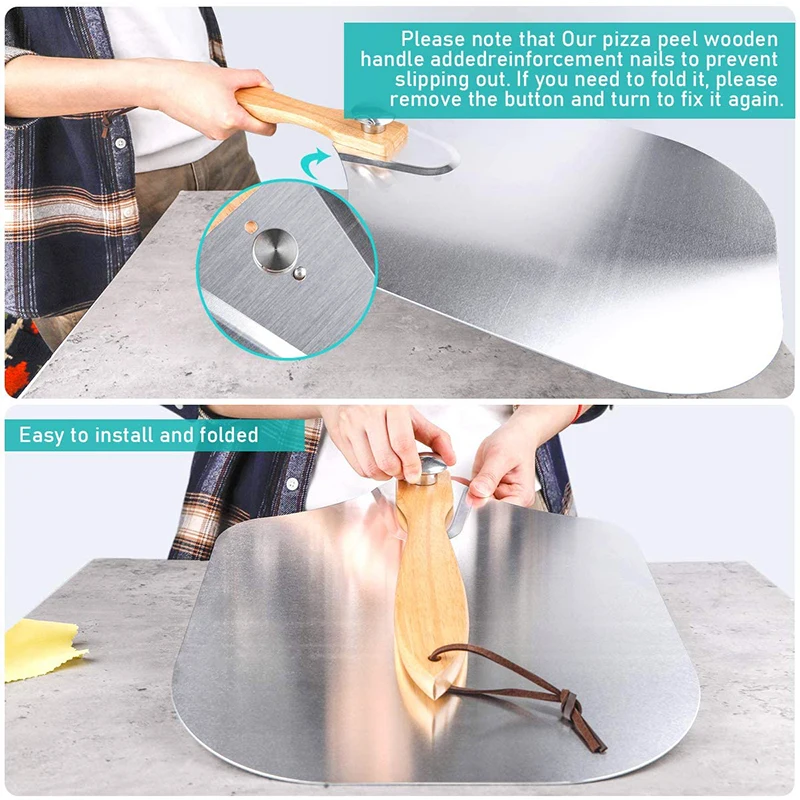 Please note that Our pizza peel wooden handle addedreinforcement nails to prevent slipping out. If you need to fold it, please remove the button and turn to fix it again.

Easy to install and folded