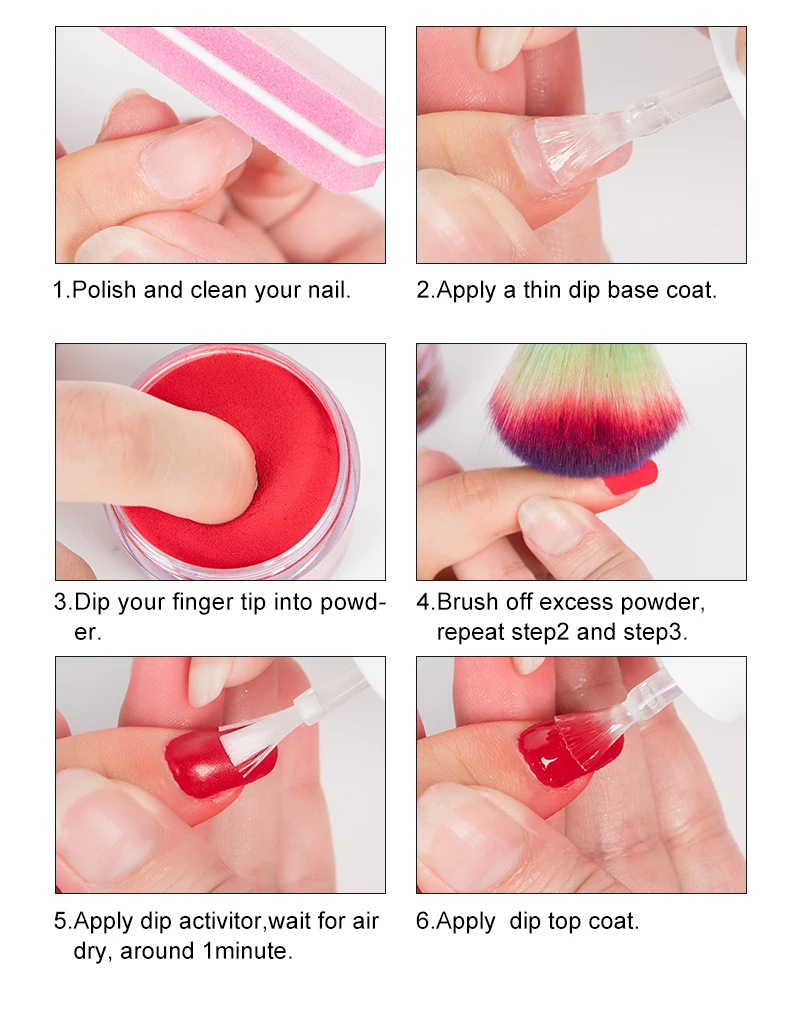 1.Polish and clean your nail.

2.Apply a thin dip base coat.

3.Dip your finger tip into powder.

4.Brush off excess powder, repeat step2 and step3.

5.Apply dip activitor,wait for air dry, around 1minute.

6.Apply dip top coat.