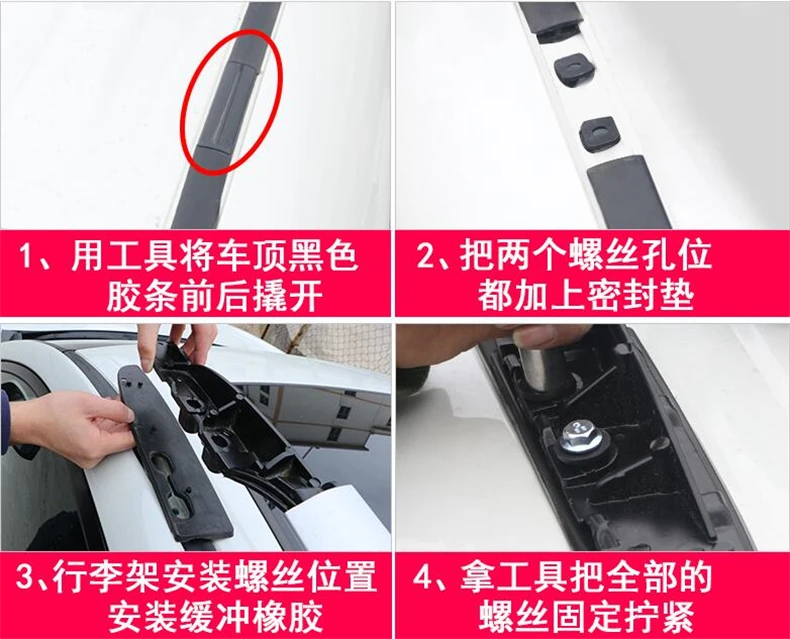 1、用工具将车顶黑色胶条前后撬开

2、把两个螺丝孔位都加上密封垫

3、行李架安装螺丝位置安装缓冲橡胶

4、拿工具把全部的螺丝固定拧紧