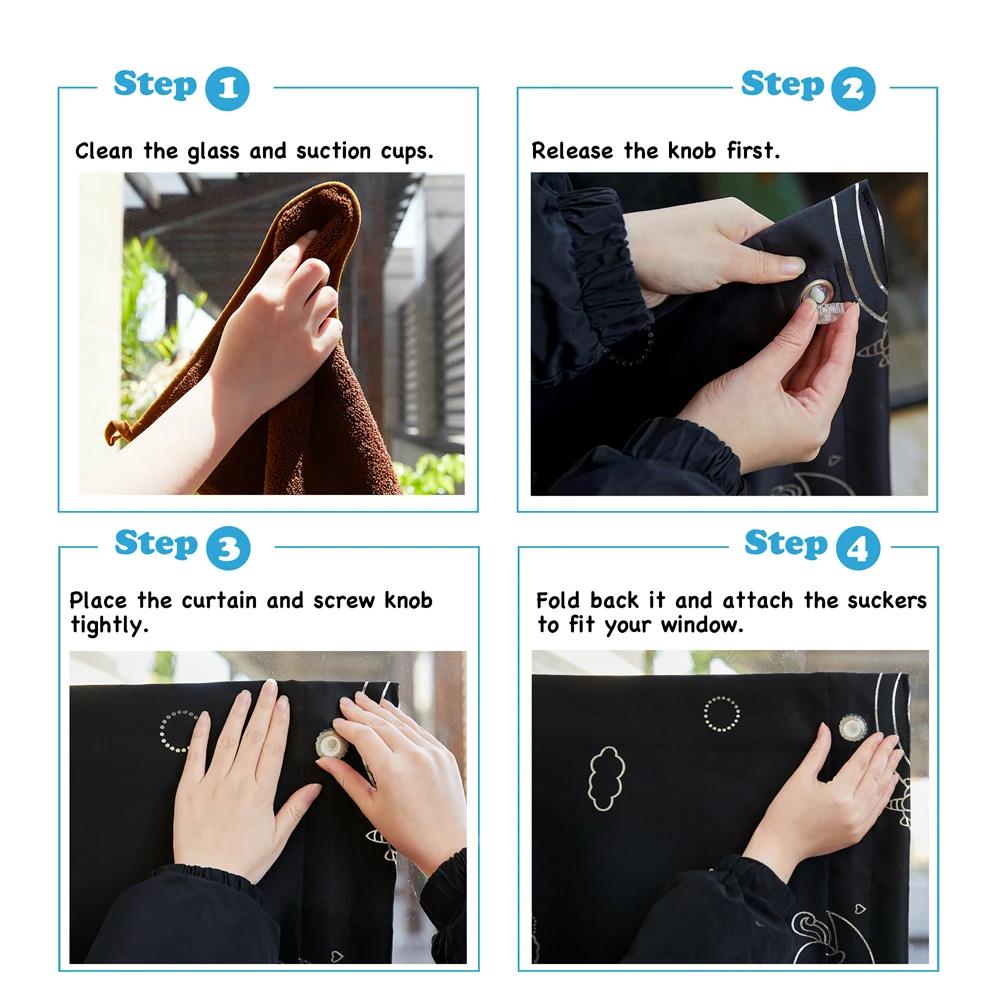 Step 1

Clean the glass and suction cups.

Step 2

Release the knob first.

Step 3

Place the curtain and screw knob tightly.

Step 4

Fold back it and attach the suckers to fit your window.