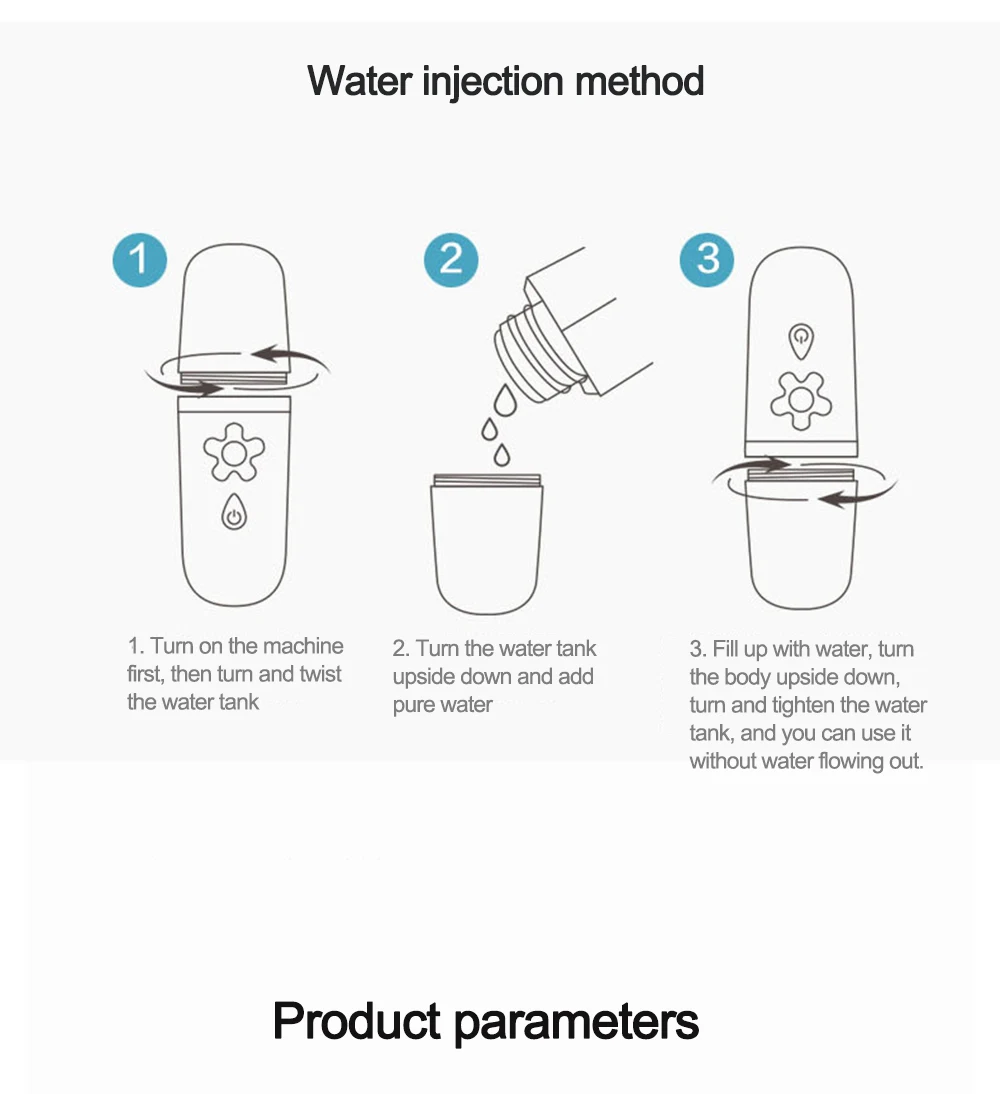 Water injection method

1

2

3

1. Turn on the machine first, then turn and twist the water tank

2. Turn the water tank upside down and add pure water

3. Fill up with water, turn the body upside down, turn and tighten the water tank, and you can use it without water flowing out.

Product parameters