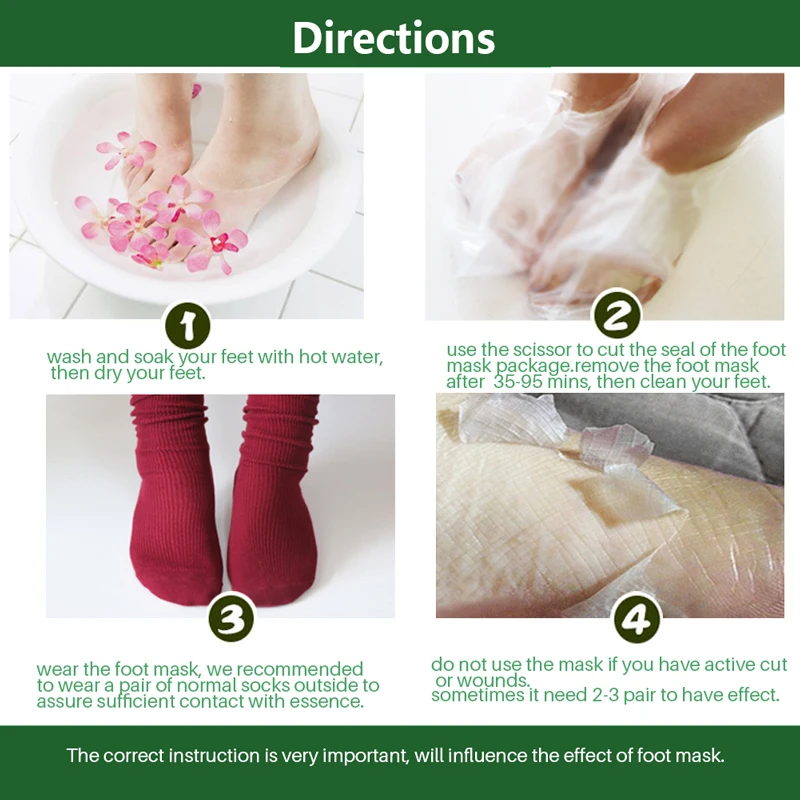 Directions

1

wash and soak your feet with hot water, then dry your feet.

2

use the scissor to cut the seal of the foot mask package.remove the foot mask after 35-95 mins, then clean your feet.

3

wear the foot mask, we recommended to wear a pair of normal socks outside to assure sufficient contact with essence.

4

do not use the mask if you have active cut or wounds.
sometimes it need 2-3 pair to have effect.

The correct instruction is very important, will influence the effect of foot mask.