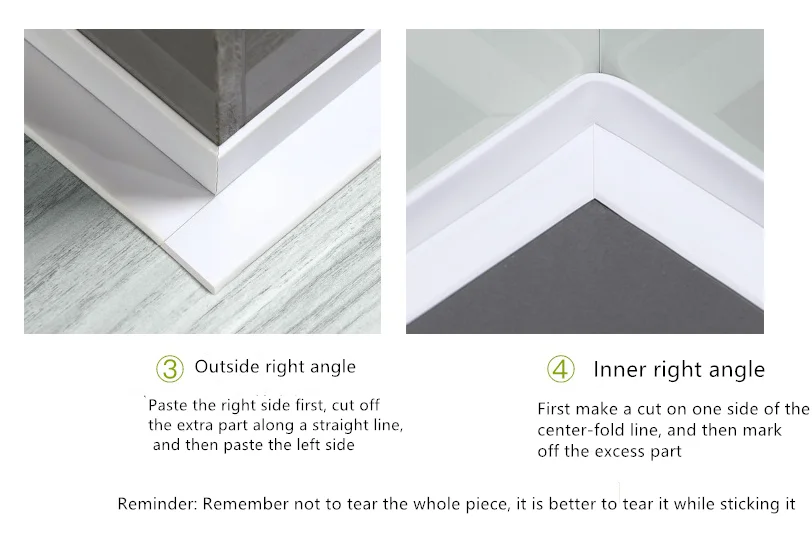 ③ Outside right angle

Paste the right side first, cut off the extra part along a straight line, and then paste the left side

④ Inner right angle

First make a cut on one side of the center-fold line, and then mark off the excess part

Reminder: Remember not to tear the whole piece, it is better to tear it while sticking it