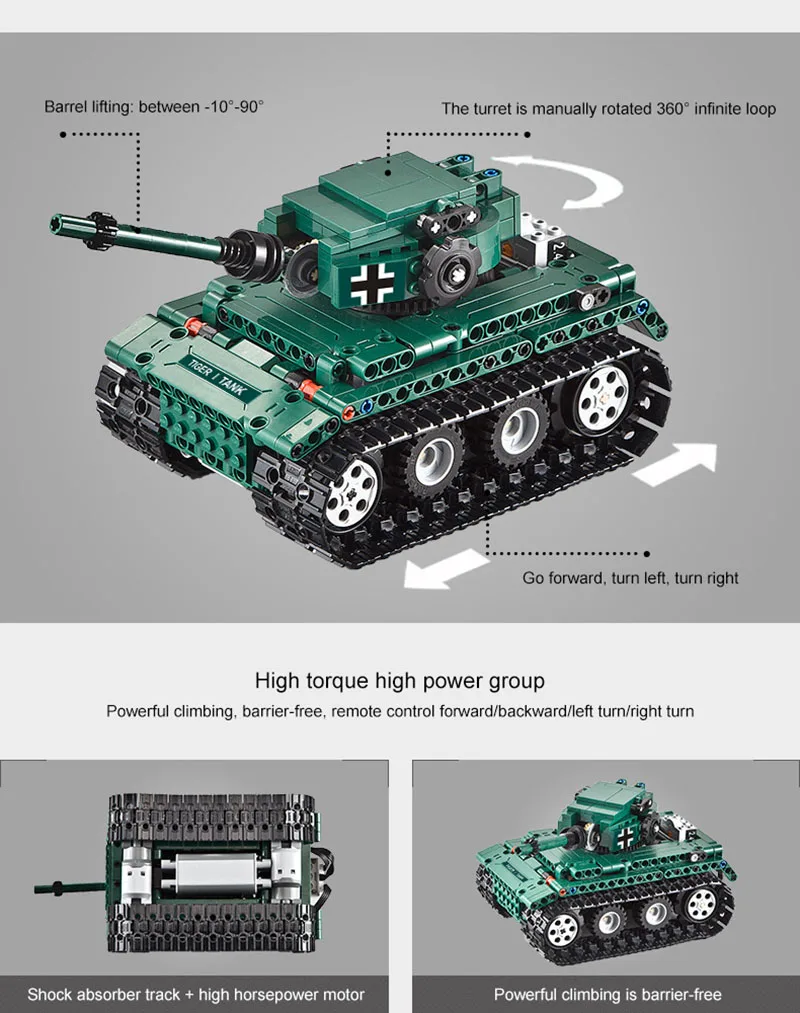 Barrel lifting: between -10°-90°

The turret is manually rotated 360° infinite loop

TIGER I TANK

Go forward, turn left, turn right

High torque high power group

Powerful climbing, barrier-free, remote control forward/backward/left turn/right turn

Shock absorber track + high horsepower motor

Powerful climbing is barrier-free