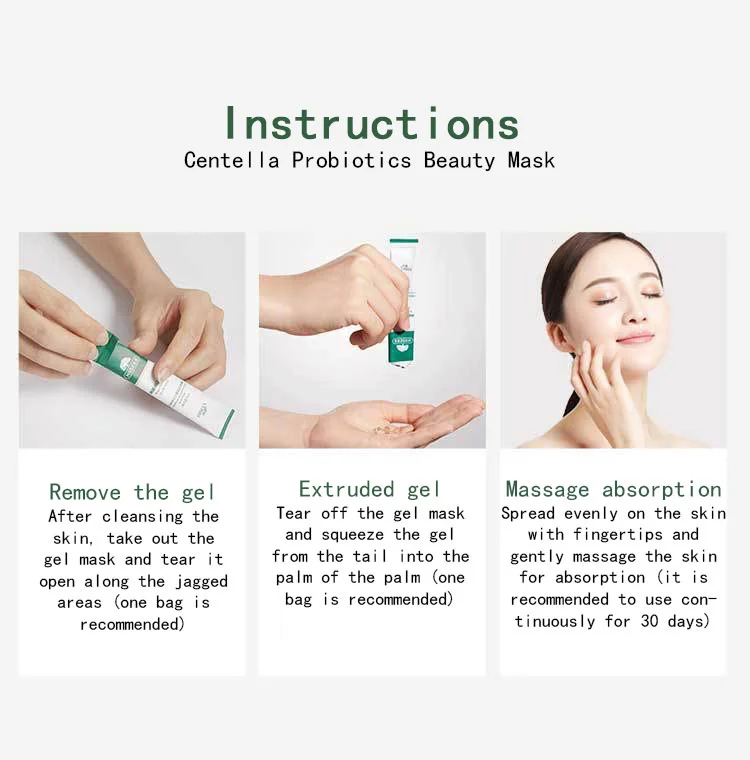 Instructions
Centella Probiotics Beauty Mask

Remove the gel
After cleansing the skin, take out the gel mask and tear it open along the jagged areas (one bag is recommended)

Extruded gel
Tear off the gel mask and squeeze the gel from the tail into the palm of the palm (one bag is recommended)

Massage absorption
Spread evenly on the skin with fingertips and gently massage the skin for absorption (it is recommended to use continuously for 30 days)