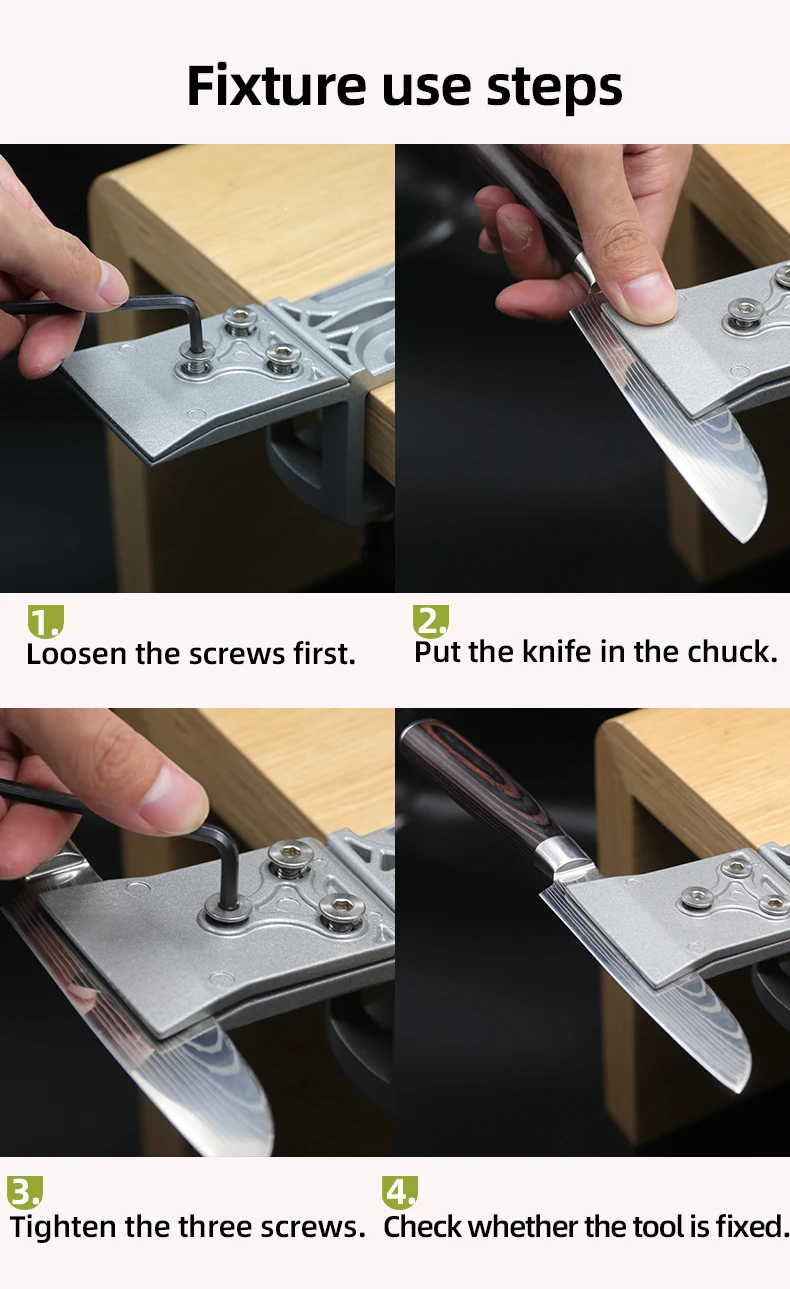 Fixture use steps

1.
Loosen the screws first.

2.
Put the knife in the chuck.

3.
Tighten the three screws.

4.
Check whether the tool is fixed.