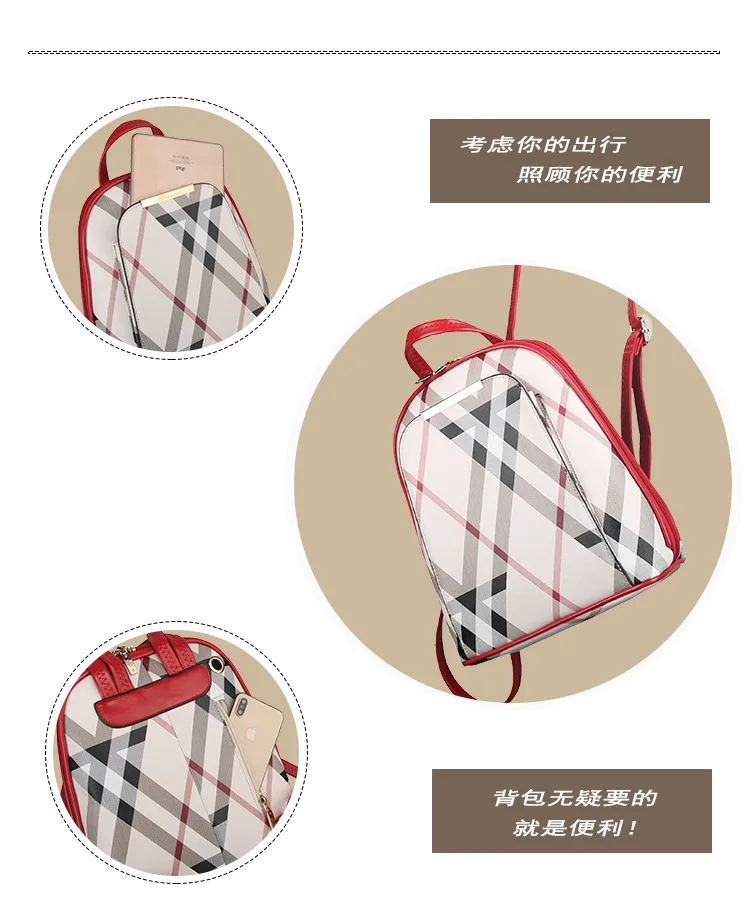 考虑你的出行
照顾你的便利

背包无疑要的
就是便利！