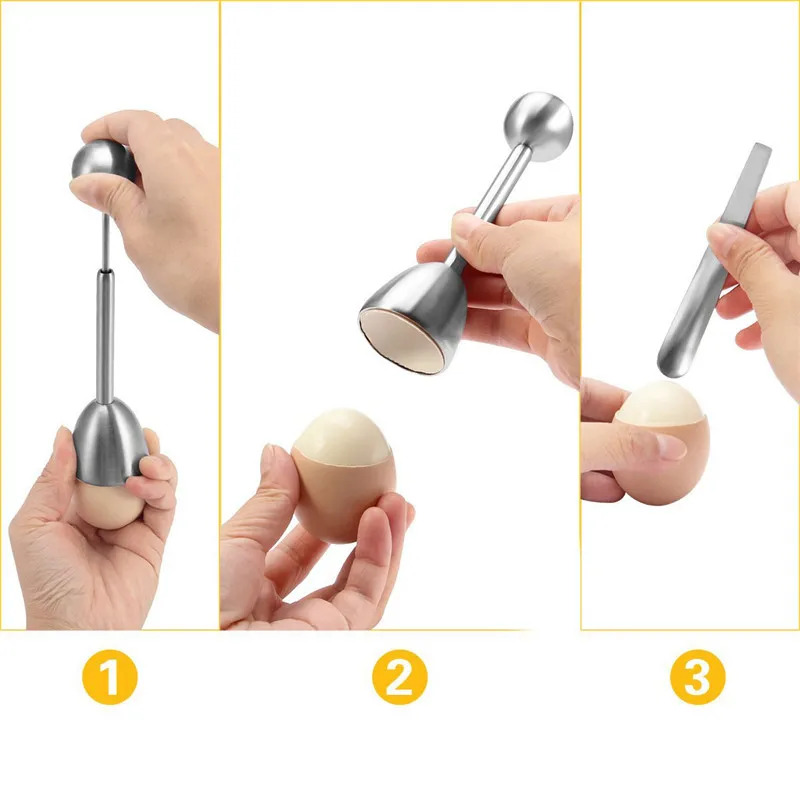 1

2

3