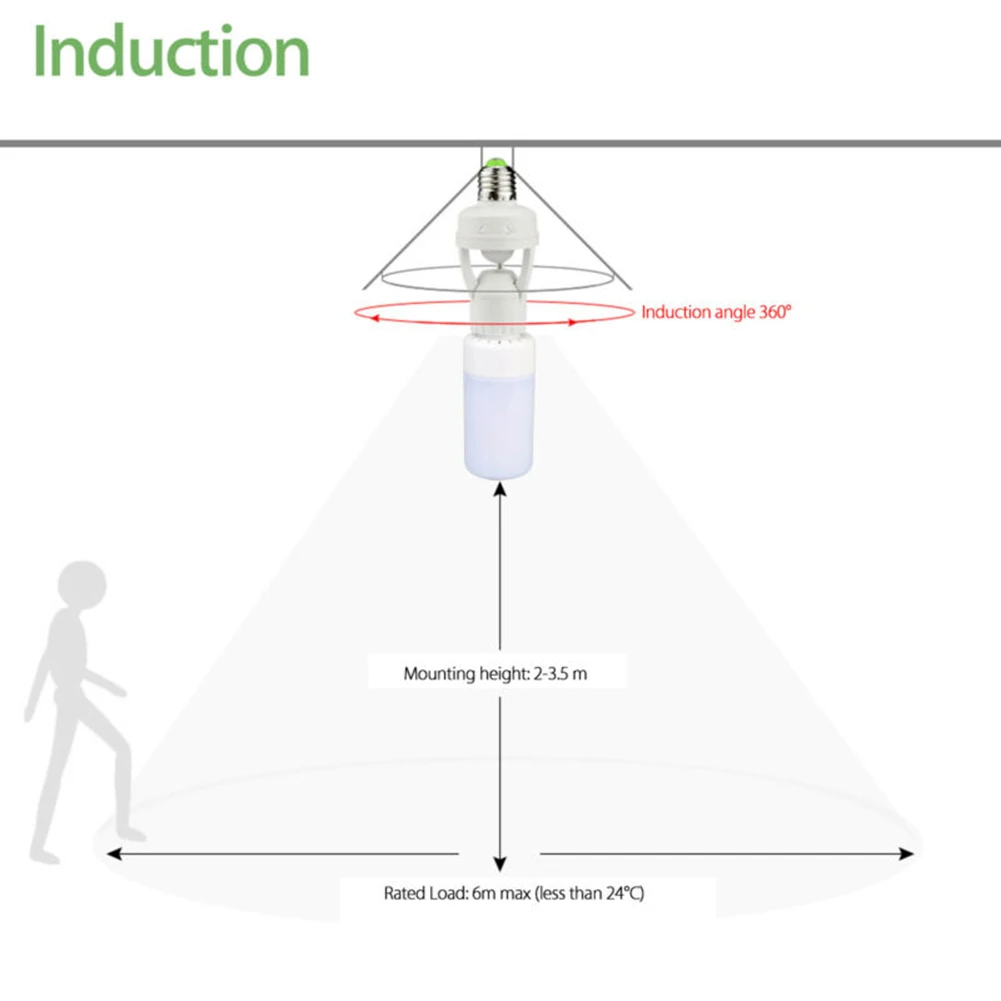 Induction

Induction angle 360°

Mounting height: 2-3.5 m

Rated Load: 6m max (less than 24°C)