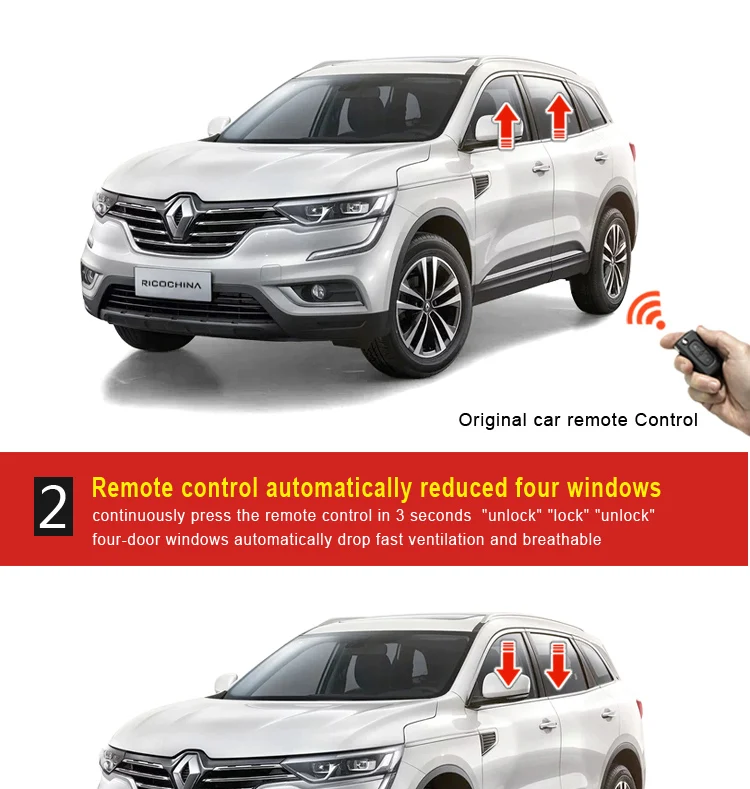 RICOCHINA

Original car remote Control

2

Remote control automatically reduced four windows

continuously press the remote control in 3 seconds "unlock" "lock" "unlock" four-door windows automatically drop fast ventilation and breathable