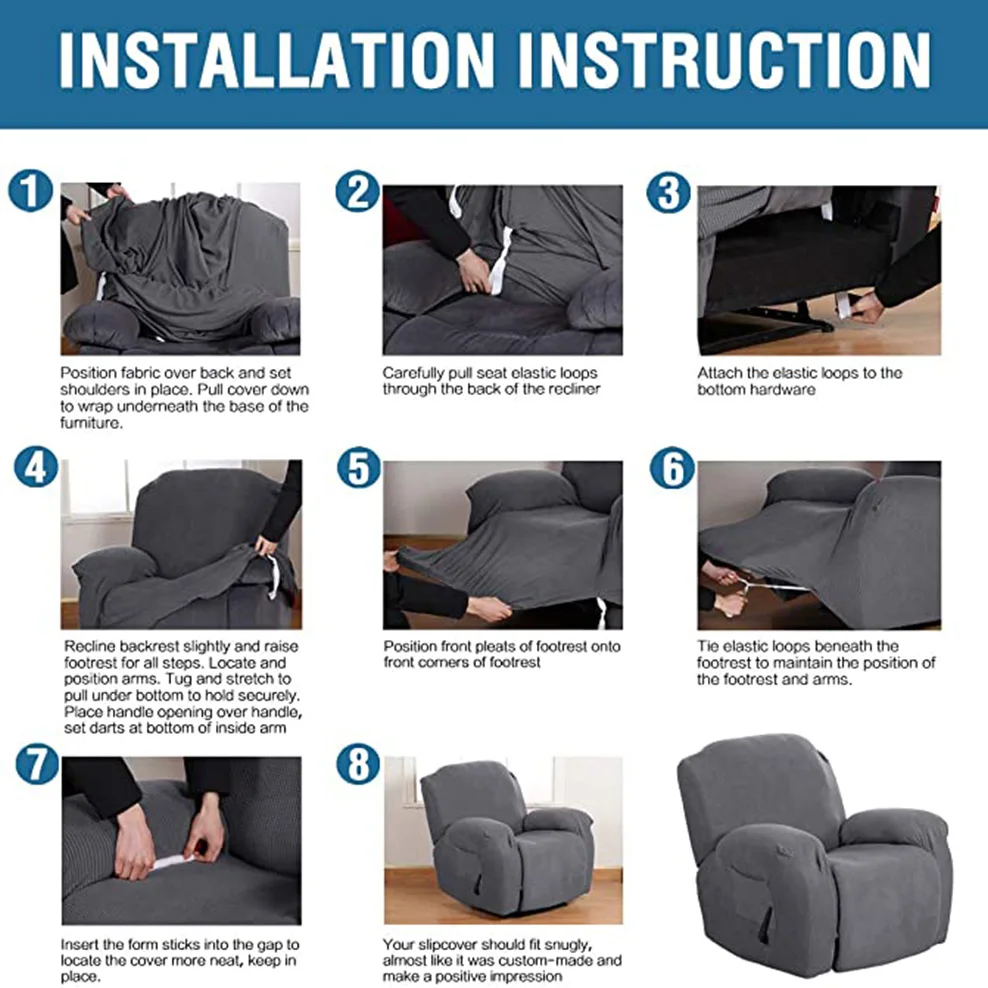 INSTALLATION INSTRUCTION

1

Position fabric over back and set shoulders in place. Pull cover down to wrap underneath the base of the furniture.

2

Carefully pull seat elastic loops through the back of the recliner

3

Attach the elastic loops to the bottom hardware

4

Recline backrest slightly and raise footrest for all steps. Locate and position arms. Tug and stretch to pull under bottom to hold securely. Place handle opening over handle, set darts at bottom of inside arm

5

Position front pleats of footrest onto front corners of footrest

6

Tie elastic loops beneath the footrest to maintain the position of the footrest and arms.

7

Insert the form sticks into the gap to locate the cover more neat, keep in place.

8

Your slipcover should fit snugly, almost like it was custom-made and make a positive impression