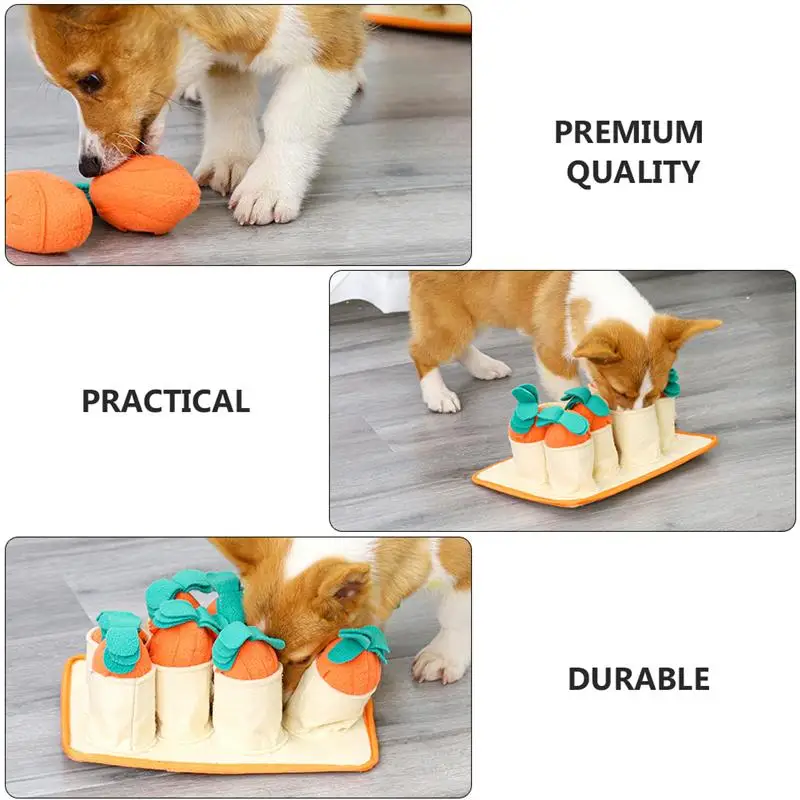 PREMIUM QUALITY

PRACTICAL

DURABLE