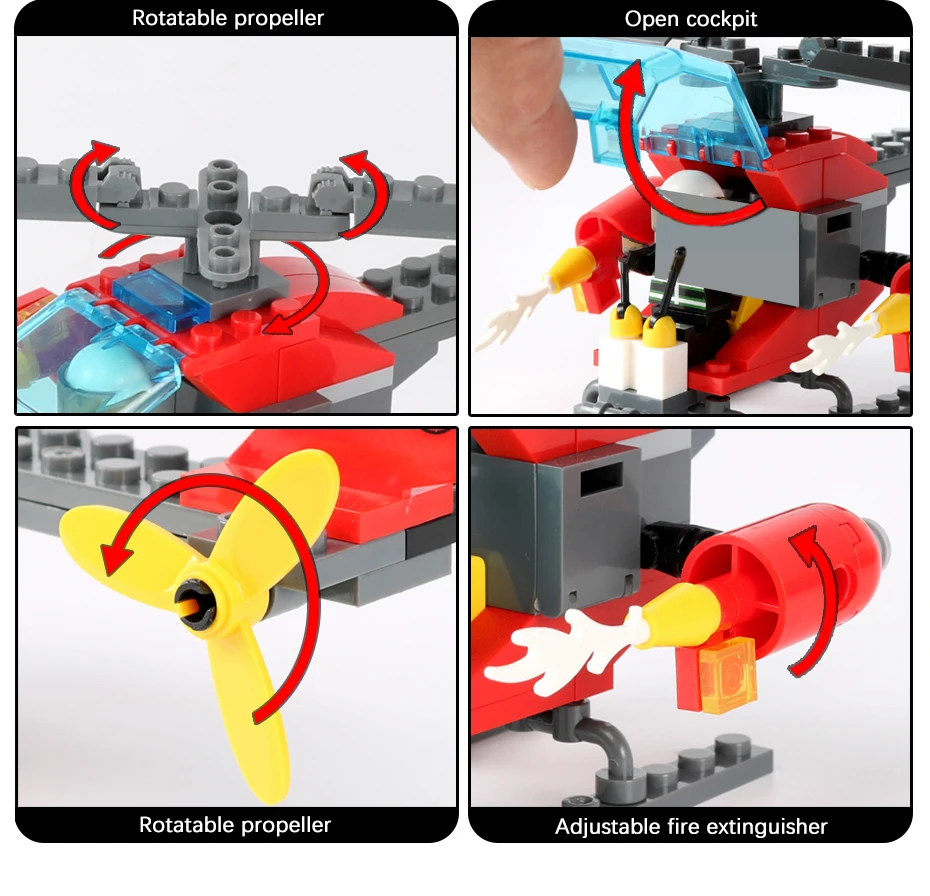 Rotatable propeller

Open cockpit

Rotatable propeller

Adjustable fire extinguisher