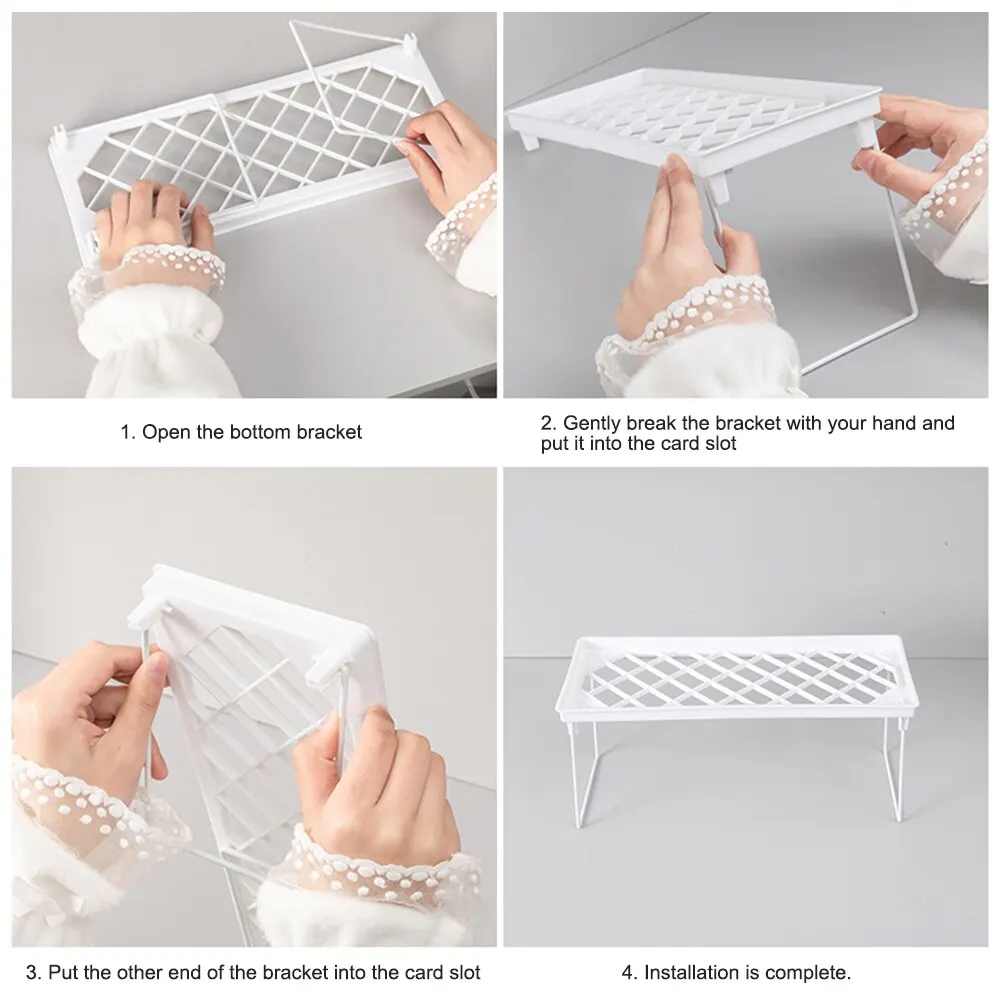 1. Open the bottom bracket

2. Gently break the bracket with your hand and put it into the card slot

3. Put the other end of the bracket into the card slot

4. Installation is complete.