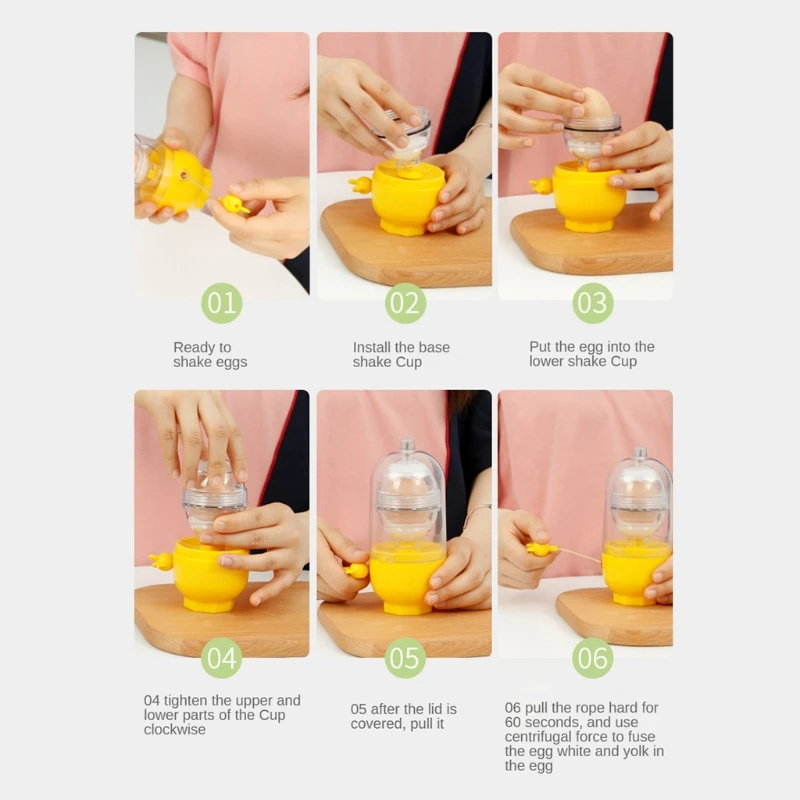 01

Ready to shake eggs

02

Install the base shake Cup

03

Put the egg into the lower shake Cup

04

04 tighten the upper and lower parts of the Cup clockwise

05

05 after the lid is covered, pull it

06

06 pull the rope hard for 60 seconds, and use centrifugal force to fuse the egg white and yolk in the egg