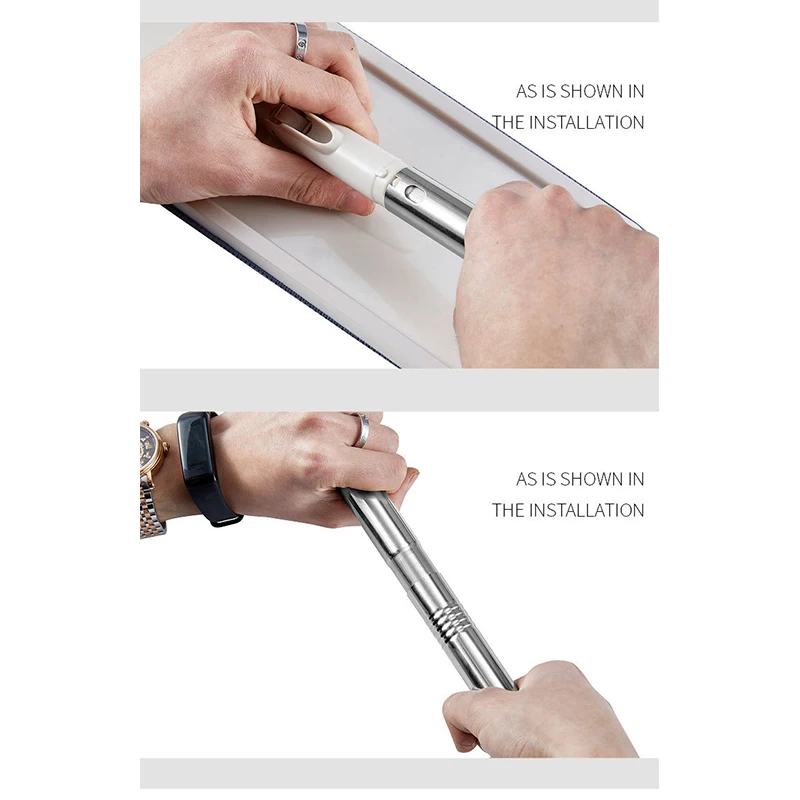 AS IS SHOWN IN
THE INSTALLATION

AS IS SHOWN IN
THE INSTALLATION