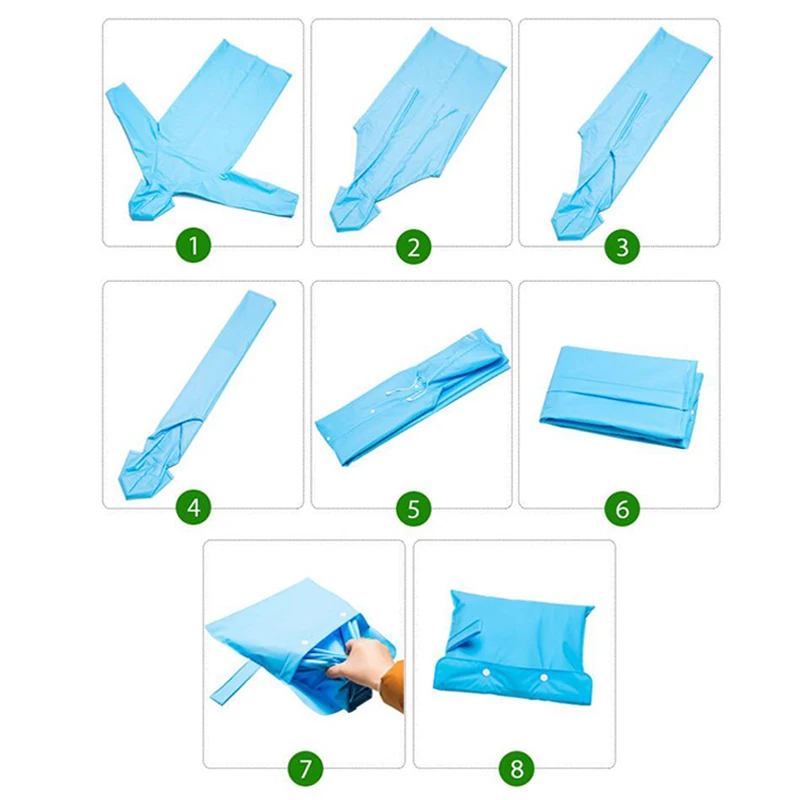 1

2

3

4

5

6

7

8