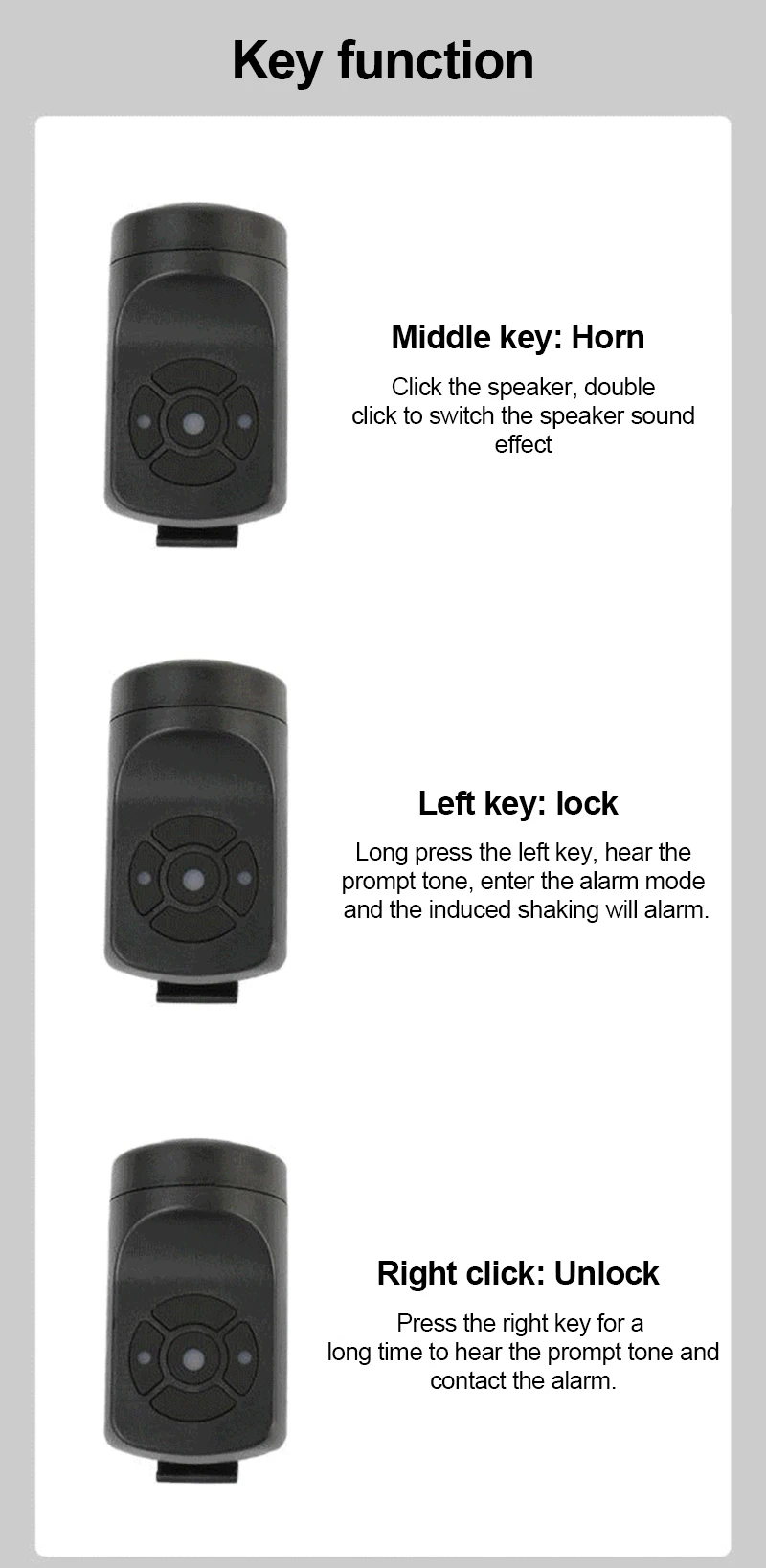 Key function

Middle key: Horn

Click the speaker, double click to switch the speaker sound effect

Left key: lock

Long press the left key, hear the prompt tone, enter the alarm mode and the induced shaking will alarm.

Right click: Unlock

Press the right key for a long time to hear the prompt tone and contact the alarm.