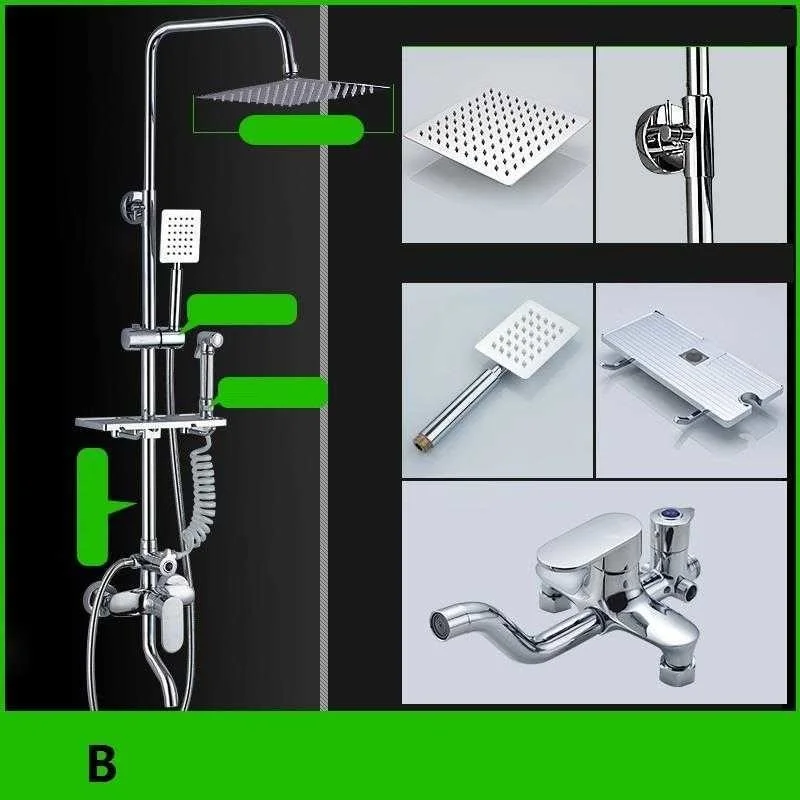 B