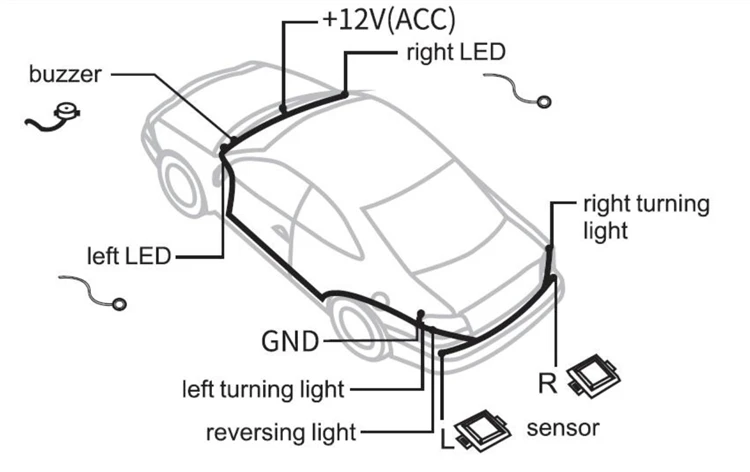 +12V(ACC)
right LED
buzzer
right turning light
left LED
GND
left turning light
reversing light
R
L
sensor