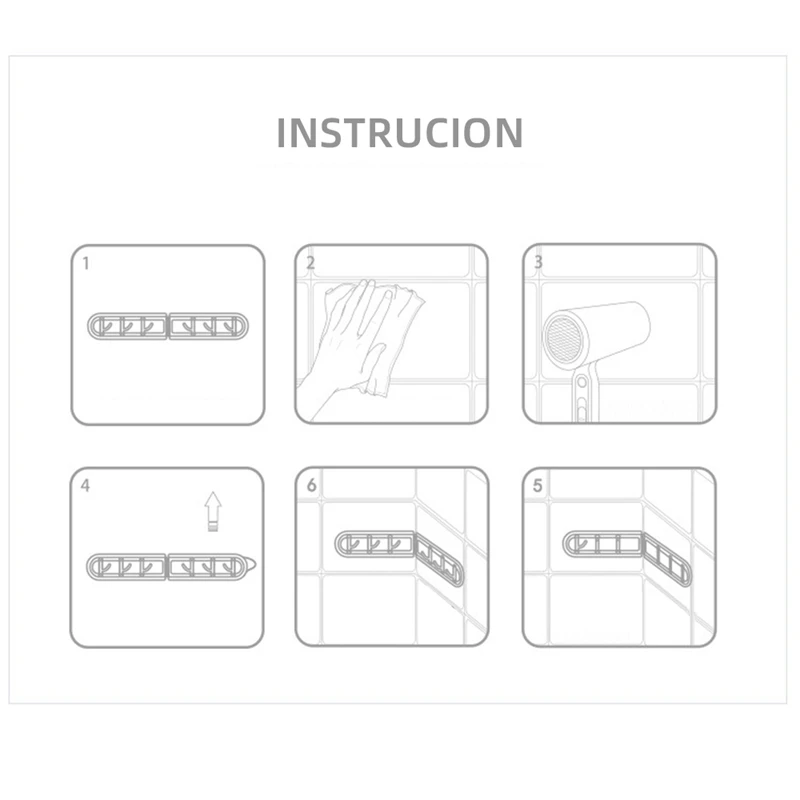 INSTRUCION

1

2

3

4

6

5