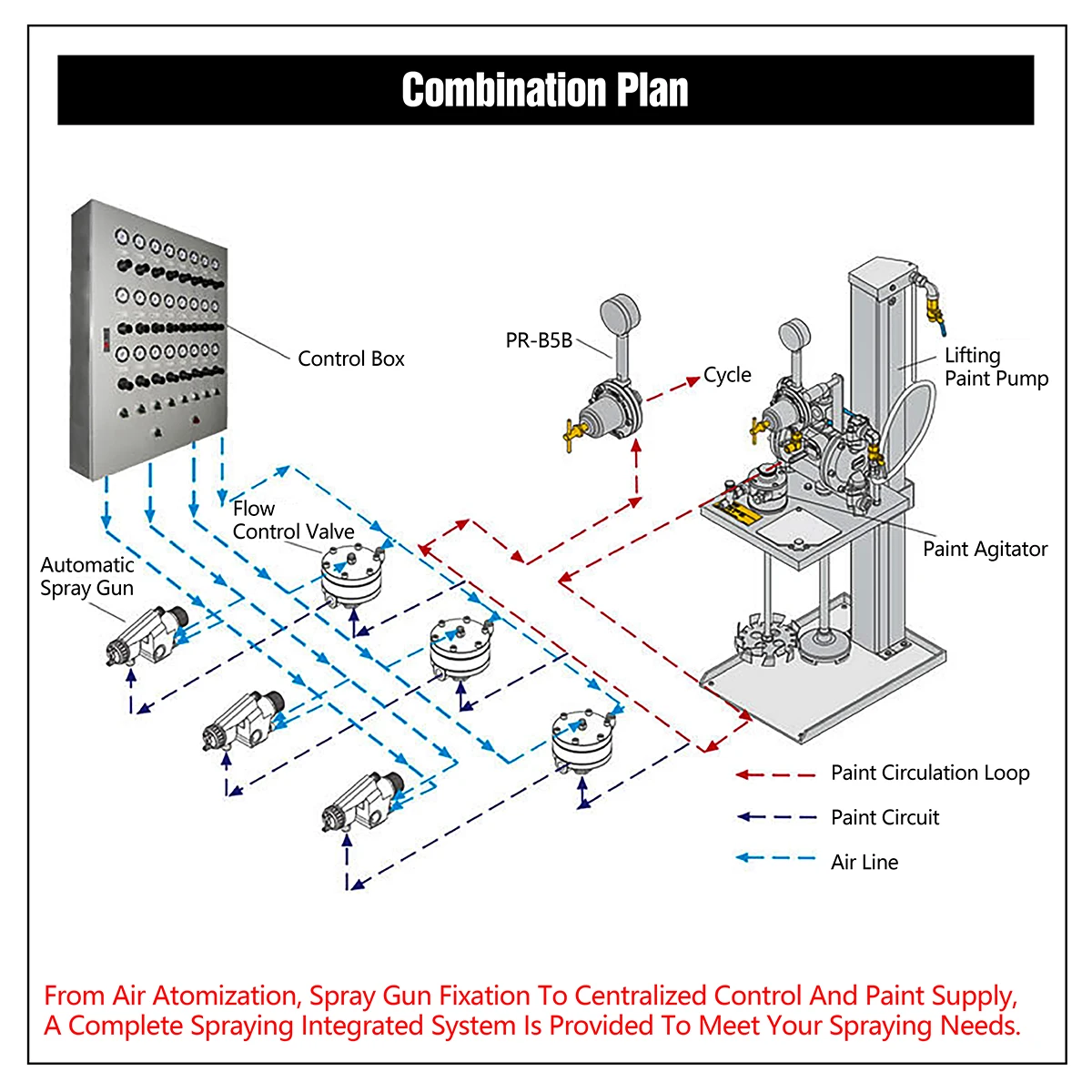 Combination Plan

Control Box

PR-B5B

Cycle

Lifting Paint Pump

Flow Control Valve

Automatic Spray Gun

Paint Agitator

Paint Circulation Loop

Paint Circuit

Air Line

From Air Atomization, Spray Gun Fixation To Centralized Control And Paint Supply, A Complete Spraying Integrated System Is Provided To Meet Your Spraying Needs.