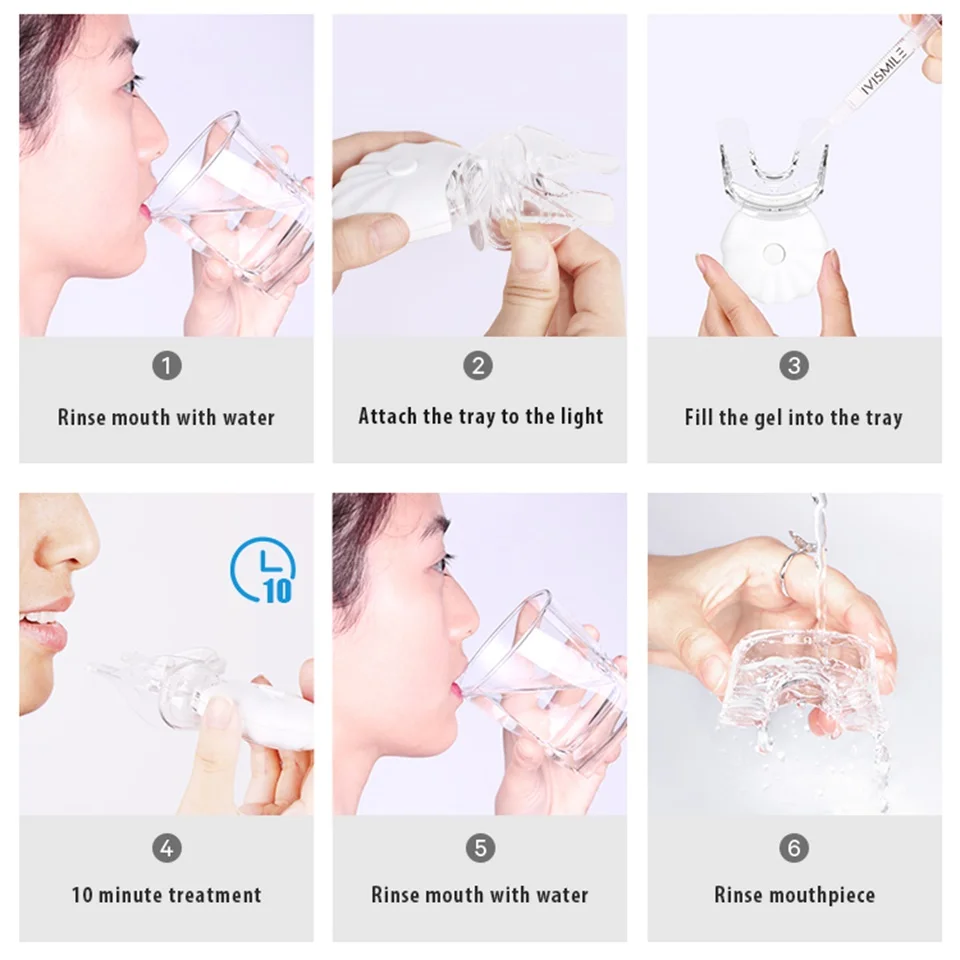 1
Rinse mouth with water

2
Attach the tray to the light

IVISMILE
3
Fill the gel into the tray

10
4
10 minute treatment

5
Rinse mouth with water

6
Rinse mouthpiece