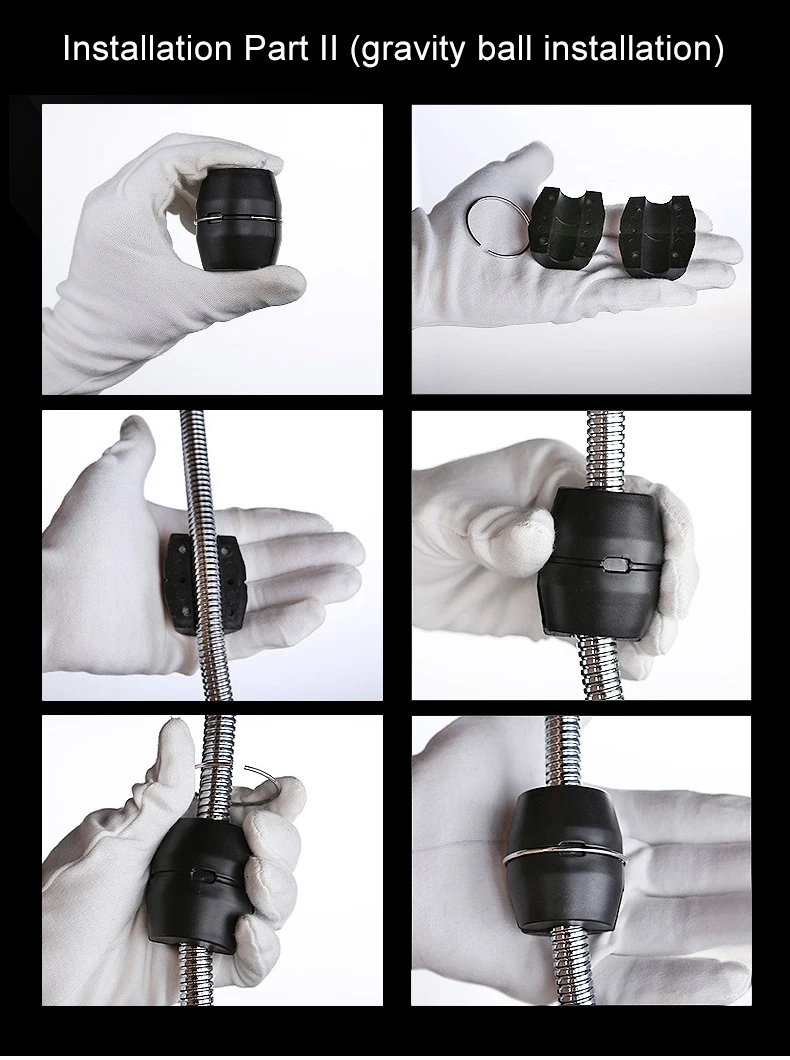 Installation Part II (gravity ball installation)