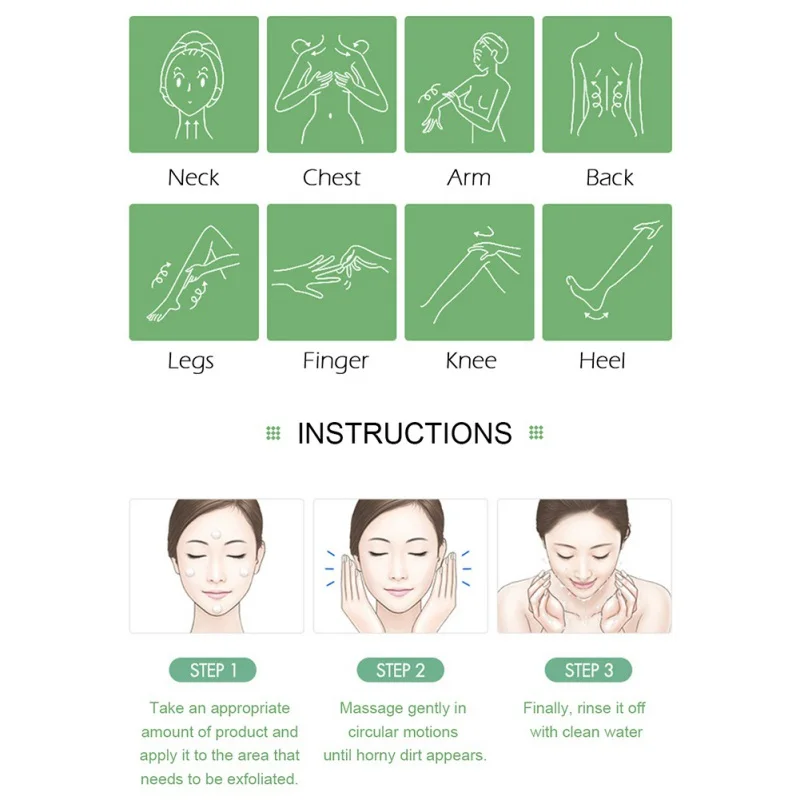 Neck

Chest

Arm

Back

Legs

Finger

Knee

Heel

INSTRUCTIONS

STEP 1

Take an appropriate amount of product and apply it to the area that needs to be exfoliated.

STEP 2

Massage gently in circular motions until horny dirt appears.

STEP 3

Finally, rinse it off with clean water