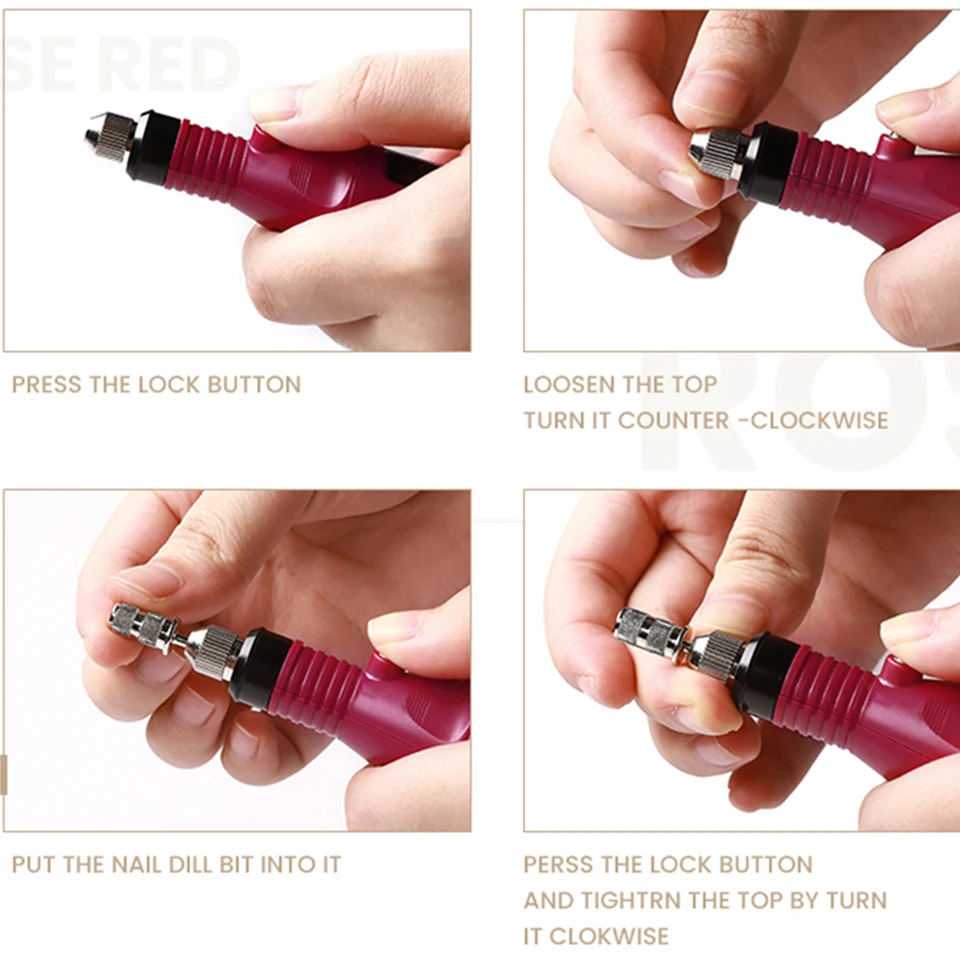 SE RED

PRESS THE LOCK BUTTON

LOOSEN THE TOP
TURN IT COUNTER -CLOCKWISE

ROS

PUT THE NAIL DILL BIT INTO IT

PERSS THE LOCK BUTTON
AND TIGHTRN THE TOP BY TURN
IT CLOKWISE