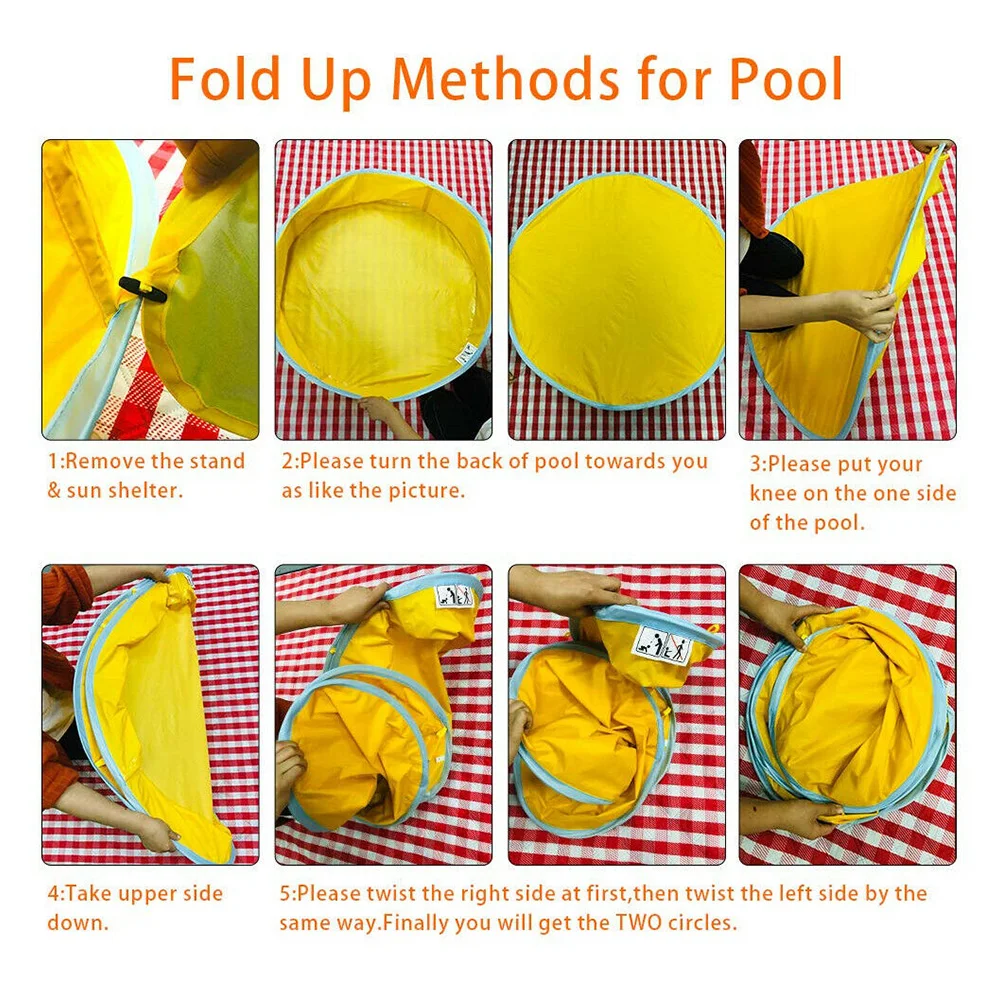 Fold Up Methods for Pool

1:Remove the stand & sun shelter.

2:Please turn the back of pool towards you as like the picture.

3:Please put your knee on the one side of the pool.

4:Take upper side down.

5:Please twist the right side at first,then twist the left side by the same way.Finally you will get the TWO circles.