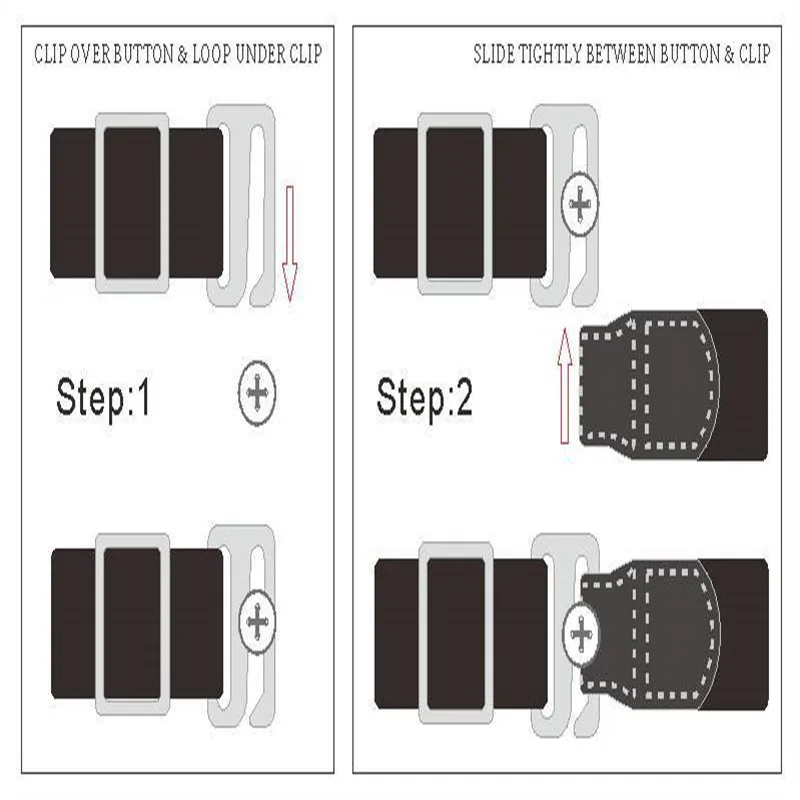 CLIP OVER BUTTON & LOOP UNDER CLIP

Step:1

SLIDE TIGHTLY BETWEEN BUTTON & CLIP

Step:2