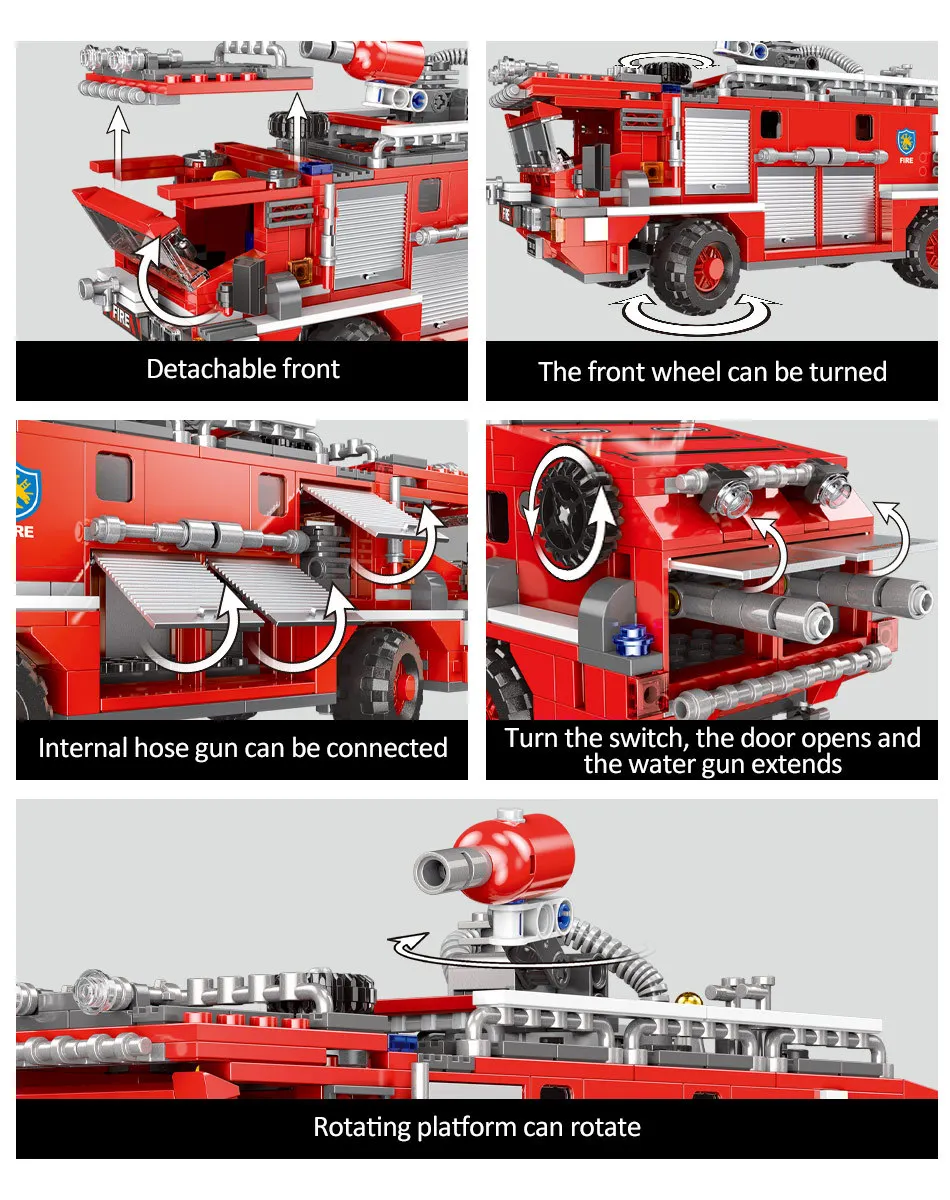 FIRE

Detachable front

FIRE

The front wheel can be turned

RE

Internal hose gun can be connected

Turn the switch, the door opens and the water gun extends

Rotating platform can rotate