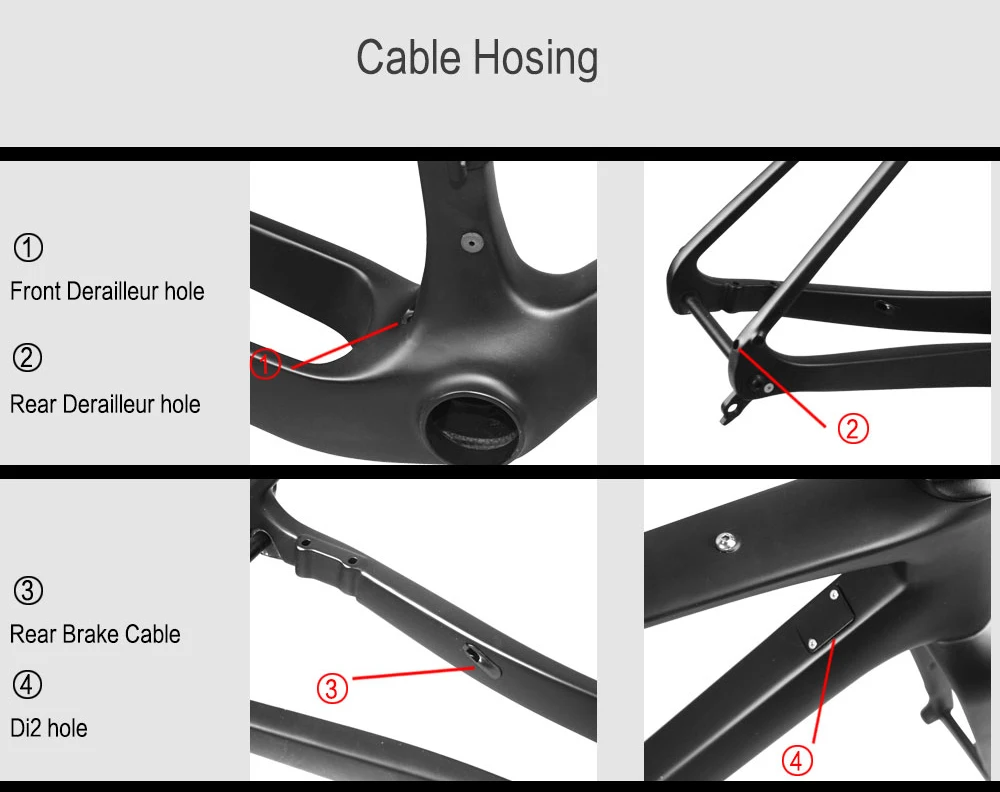 Cable Hosing

①
Front Derailleur hole

②
Rear Derailleur hole

①

②

③
Rear Brake Cable

④
Di2 hole

③

④