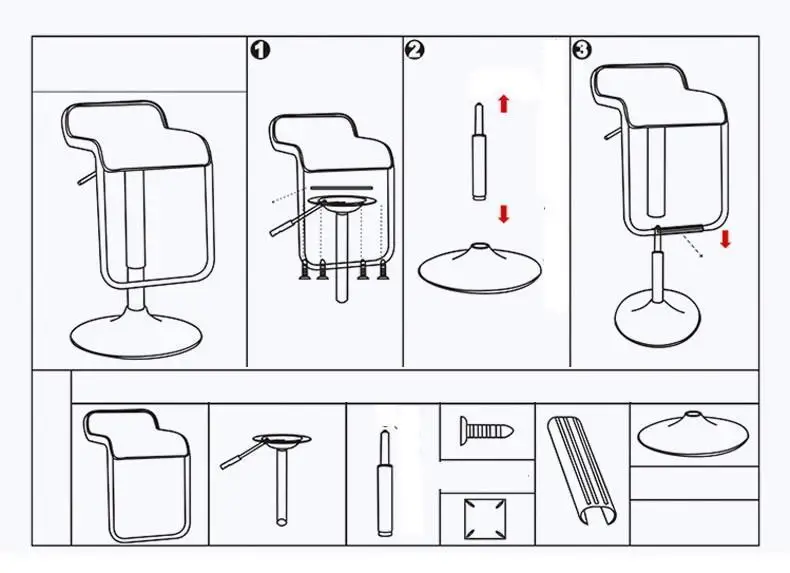 1

2

3