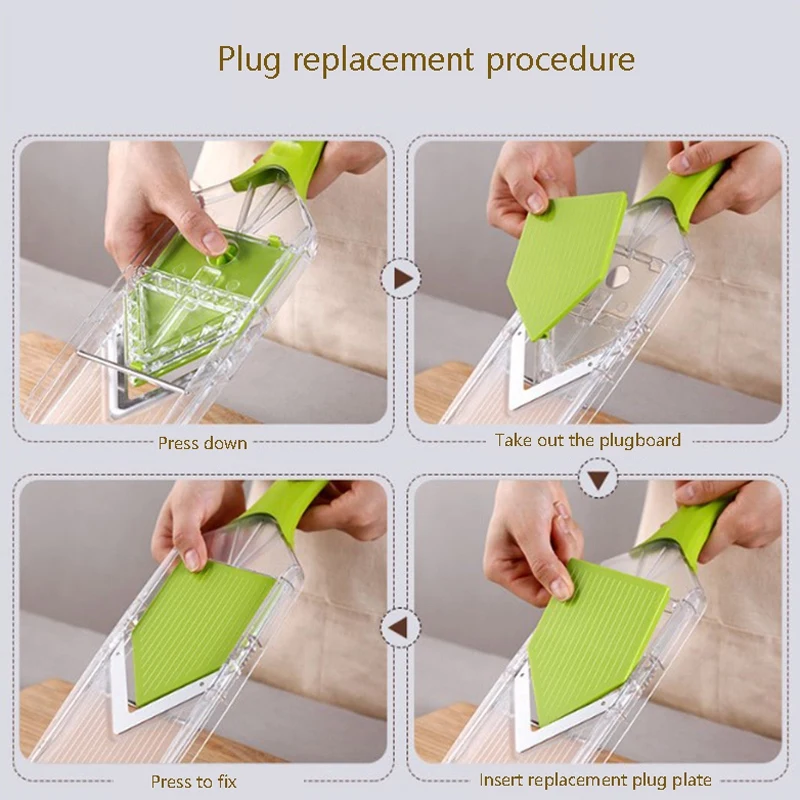 Plug replacement procedure

Press down

Take out the plugboard

Press to fix

Insert replacement plug plate