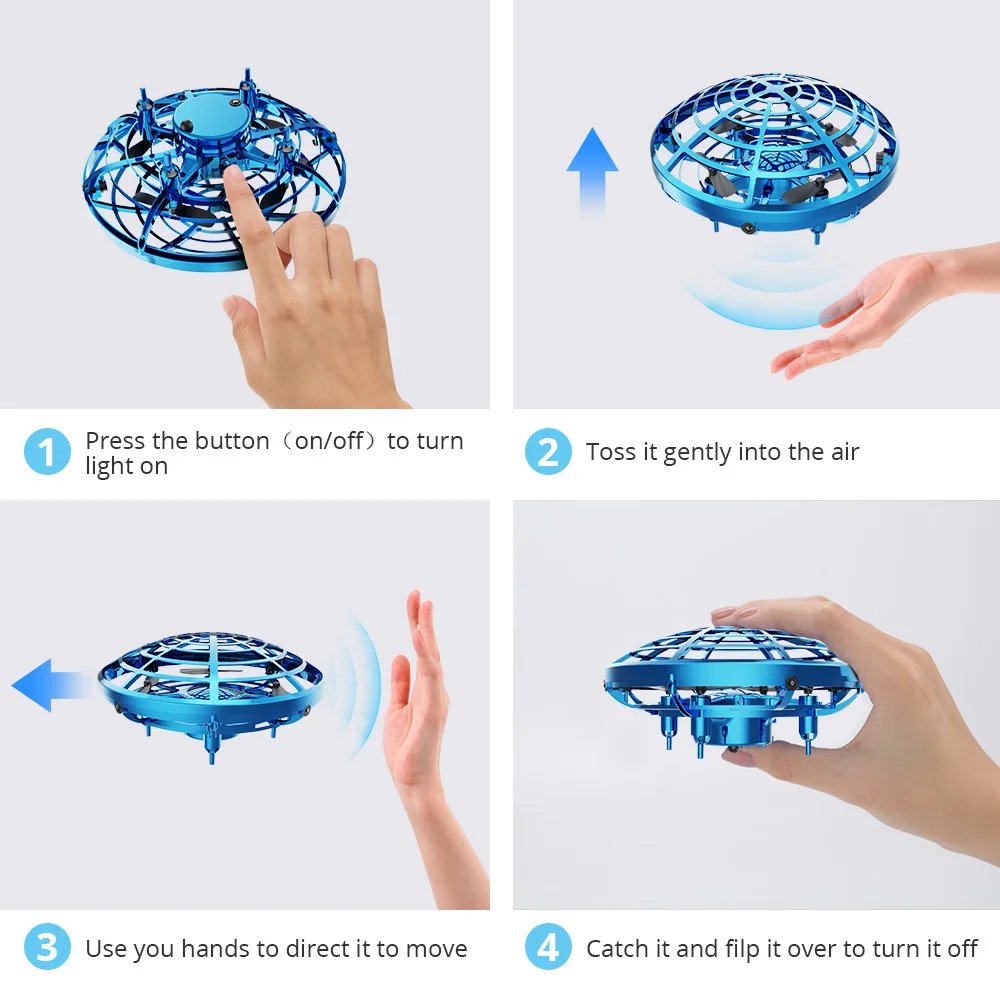 1 Press the button（on/off）to turn light on

2 Toss it gently into the air

3 Use you hands to direct it to move

4 Catch it and filp it over to turn it off