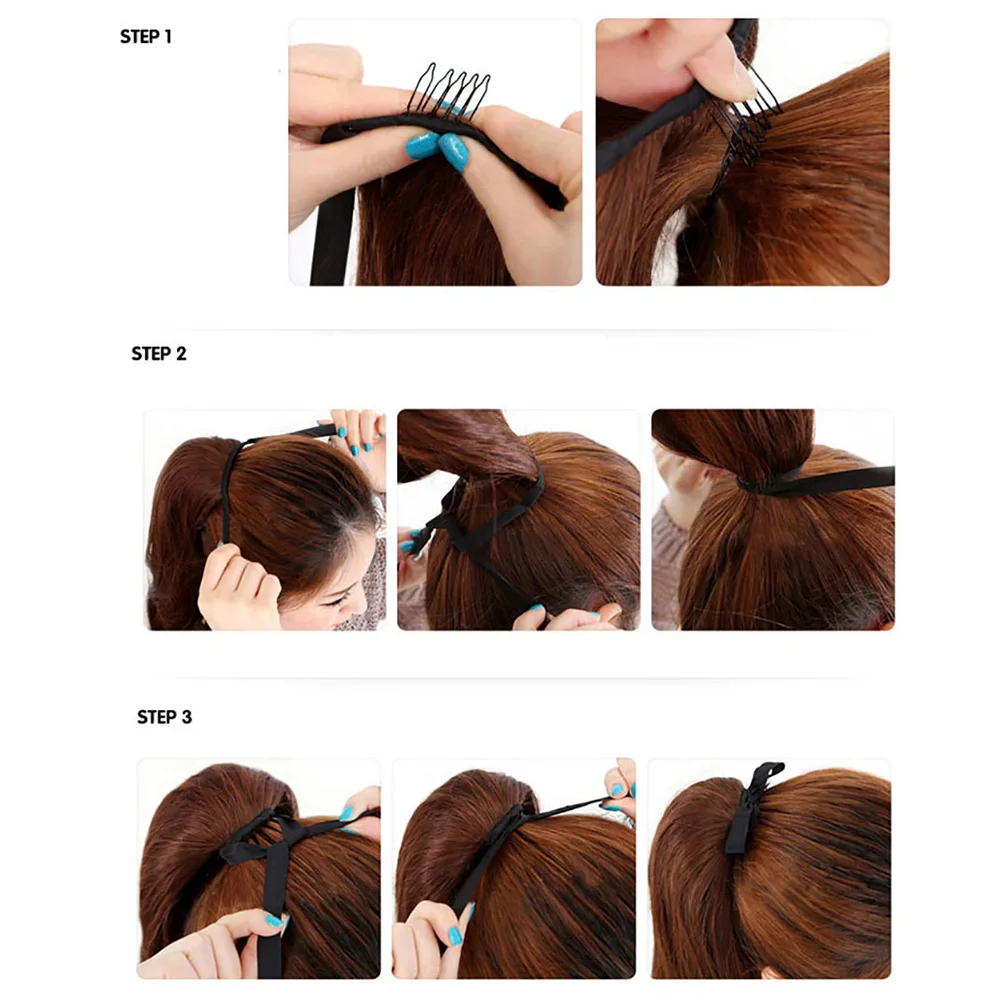 STEP 1

STEP 2

STEP 3